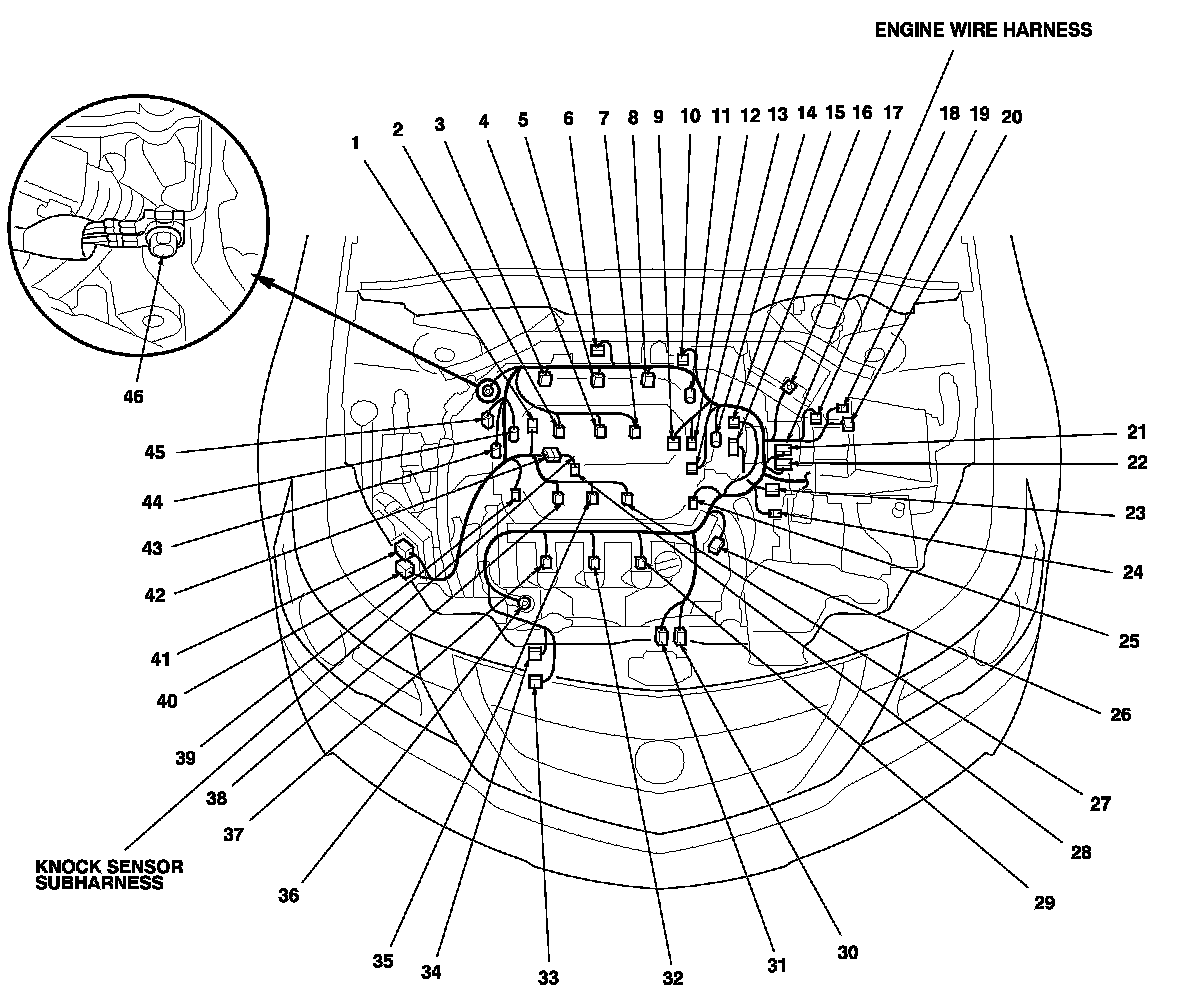 ENGINE WIRE HARNESS

1 2 3 4 5 6 7 8 9 10 11 12 13 14 15 16 17 18 19 20

21

22

23

24

25

26

27

28

29

30

31

32

33

34

35

36

37

38

39

40

41

42

43

44

45

46

KNOCK SENSOR SUBHARNESS