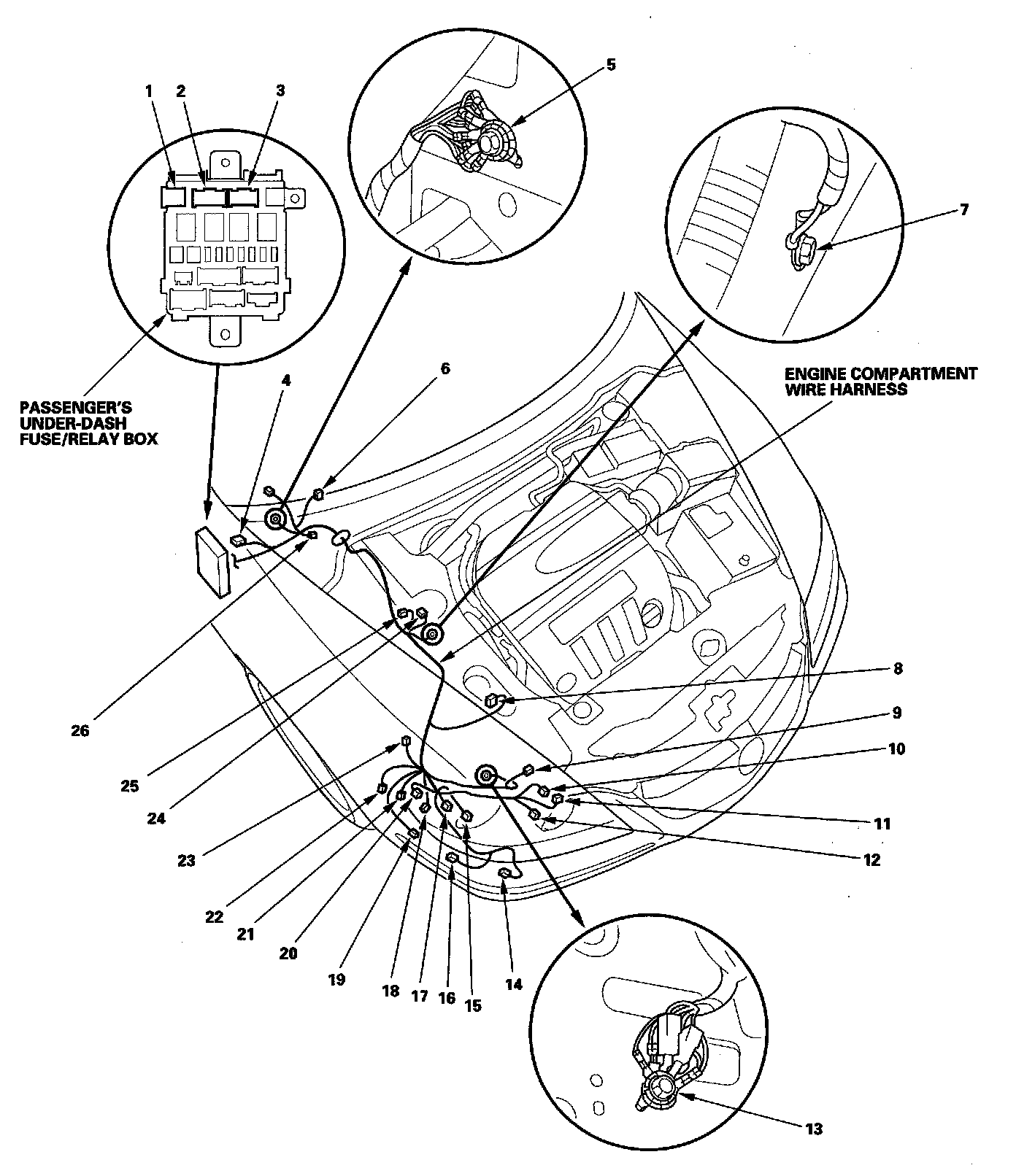 1
2
3
5
7
PASSENGER'S UNDER-DASH FUSE/RELAY BOX
4
6
ENGINE COMPARTMENT WIRE HARNESS
8
9
10
11
12
26
25
24
23
22
21
20
19
18
17
16
15
14
13