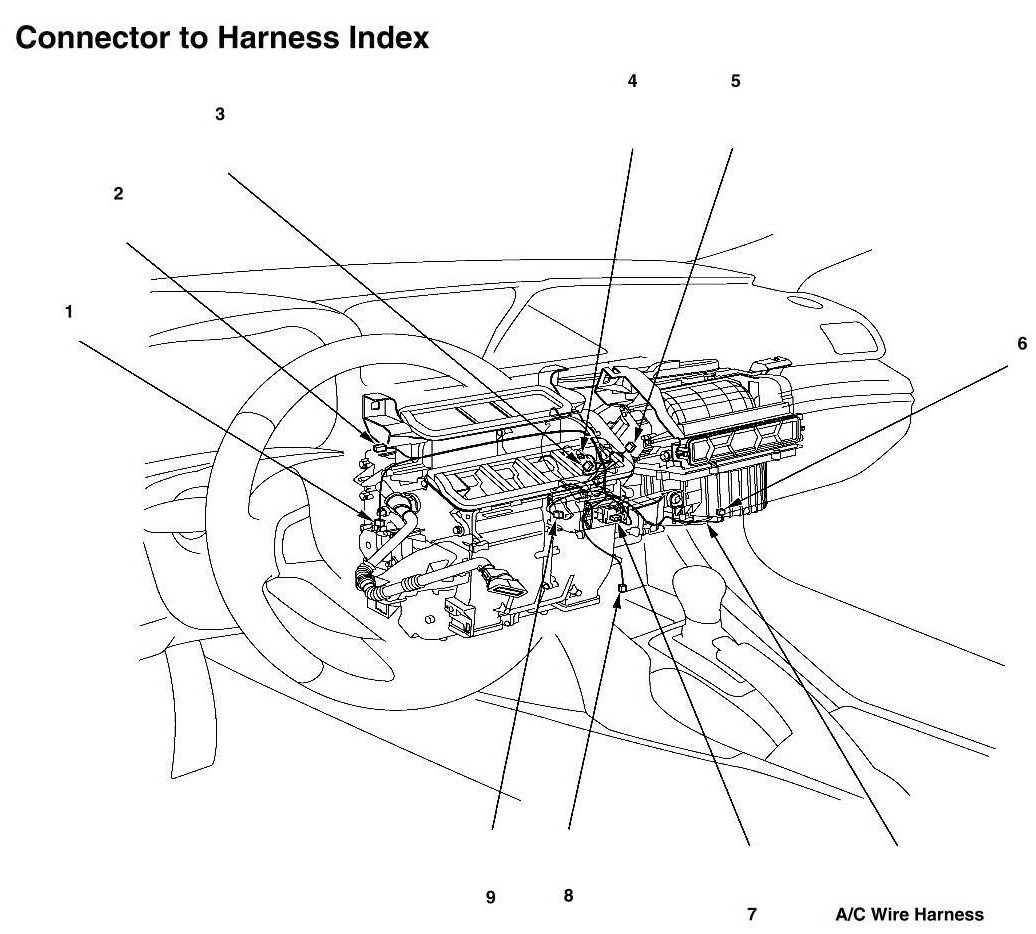 Connector to Harness Index

4
5
3
2
1
6

9
8
7
A/C Wire Harness