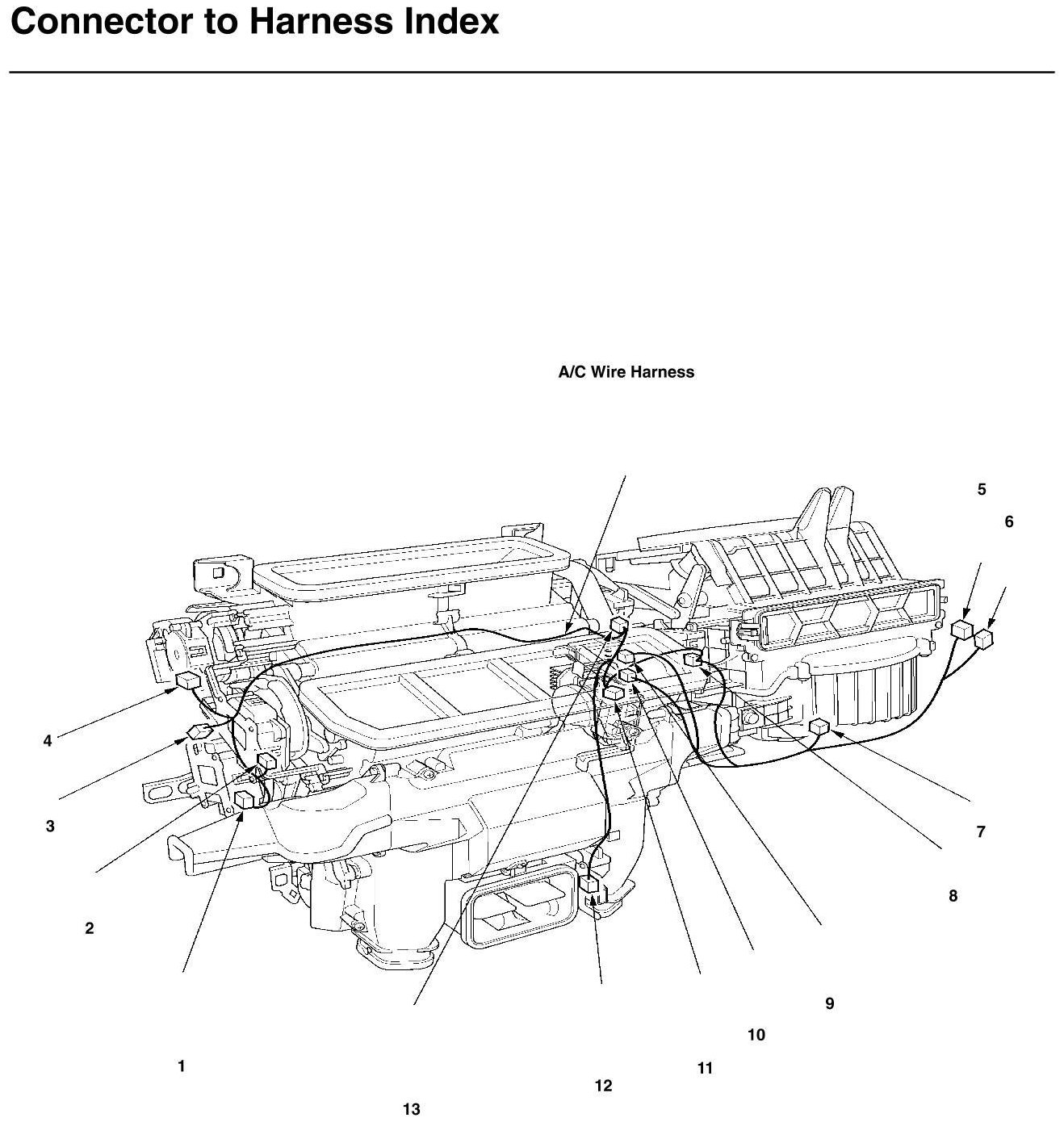 Connector to Harness Index

A/C Wire Harness

5

6

4

3

7

8

2

9

10

1

11

12

13