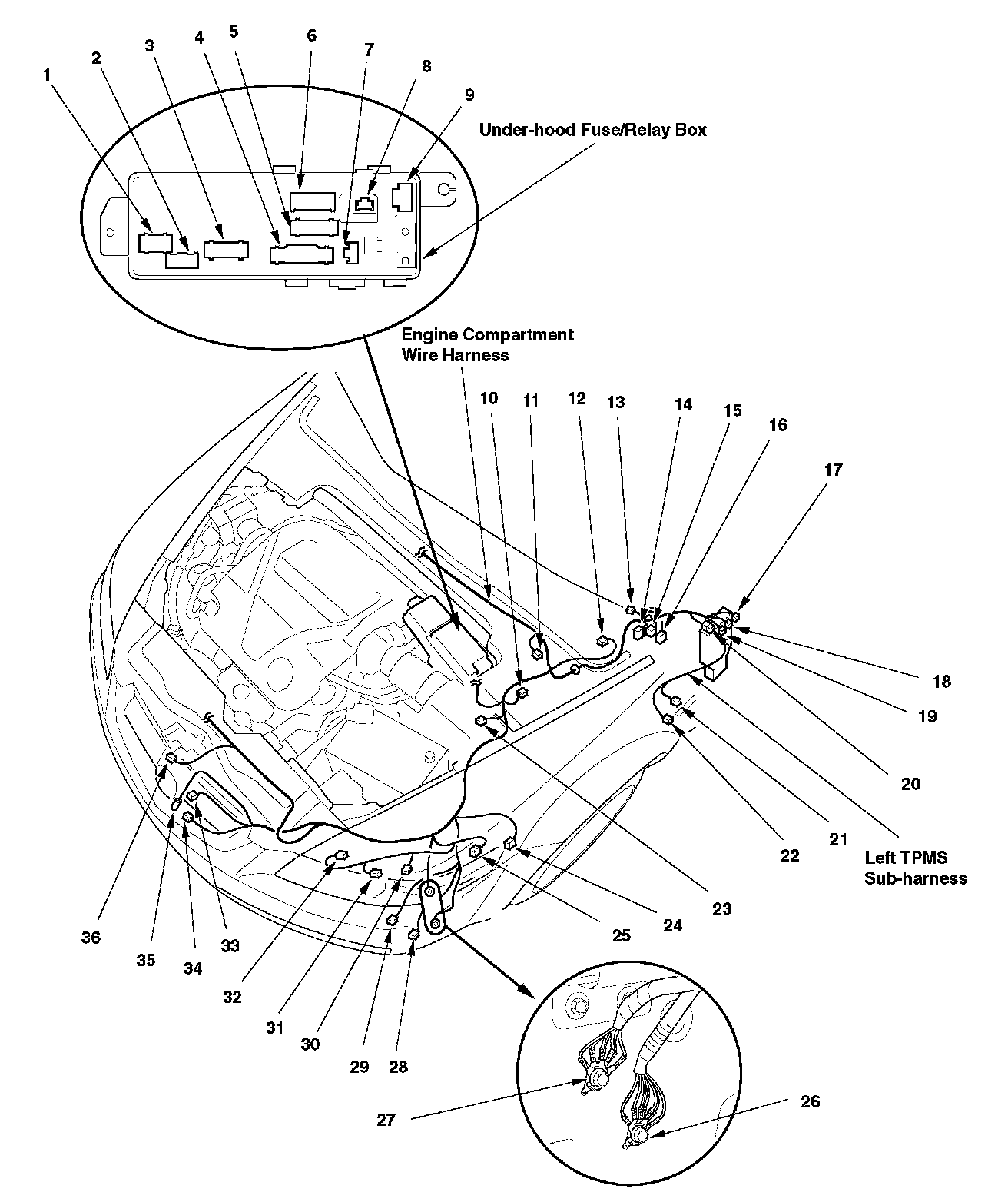 1 2 3 4 5 6 7 8 9

Under-hood Fuse/Relay Box

Engine Compartment Wire Harness

10 11 12 13 14 15 16 17

18

19

20

21

22

Left TPMS Sub-harness

23

24

25

36 35 34 33 32 31 30 29 28

27

26