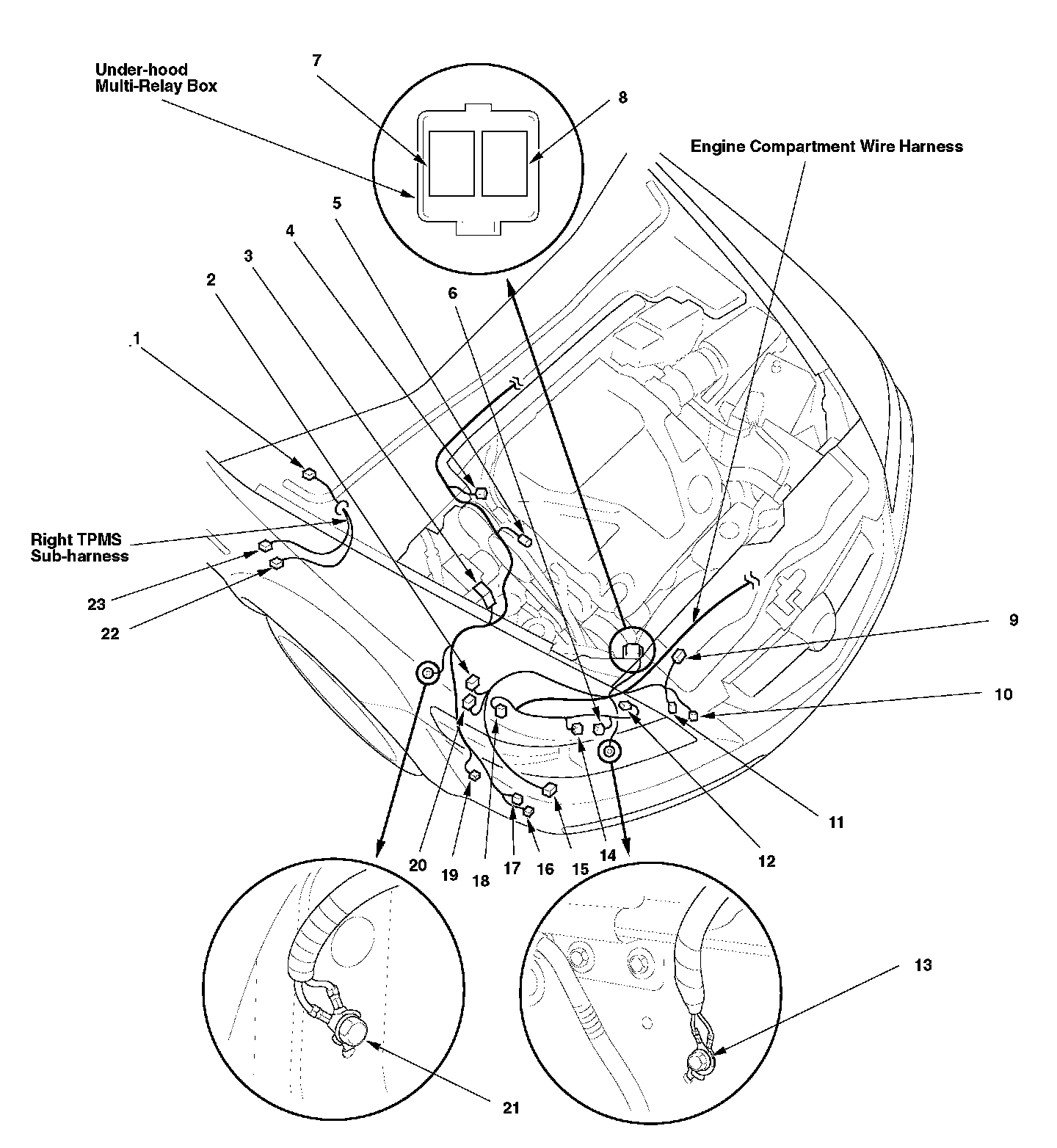 Under-hood
Multi-Relay Box

7

8

Engine Compartment Wire Harness

5

4

3

2

6

1

Right TPMS
Sub-harness

23

22

9

10

11

12

14

15

16

17

18

19

20

13

21