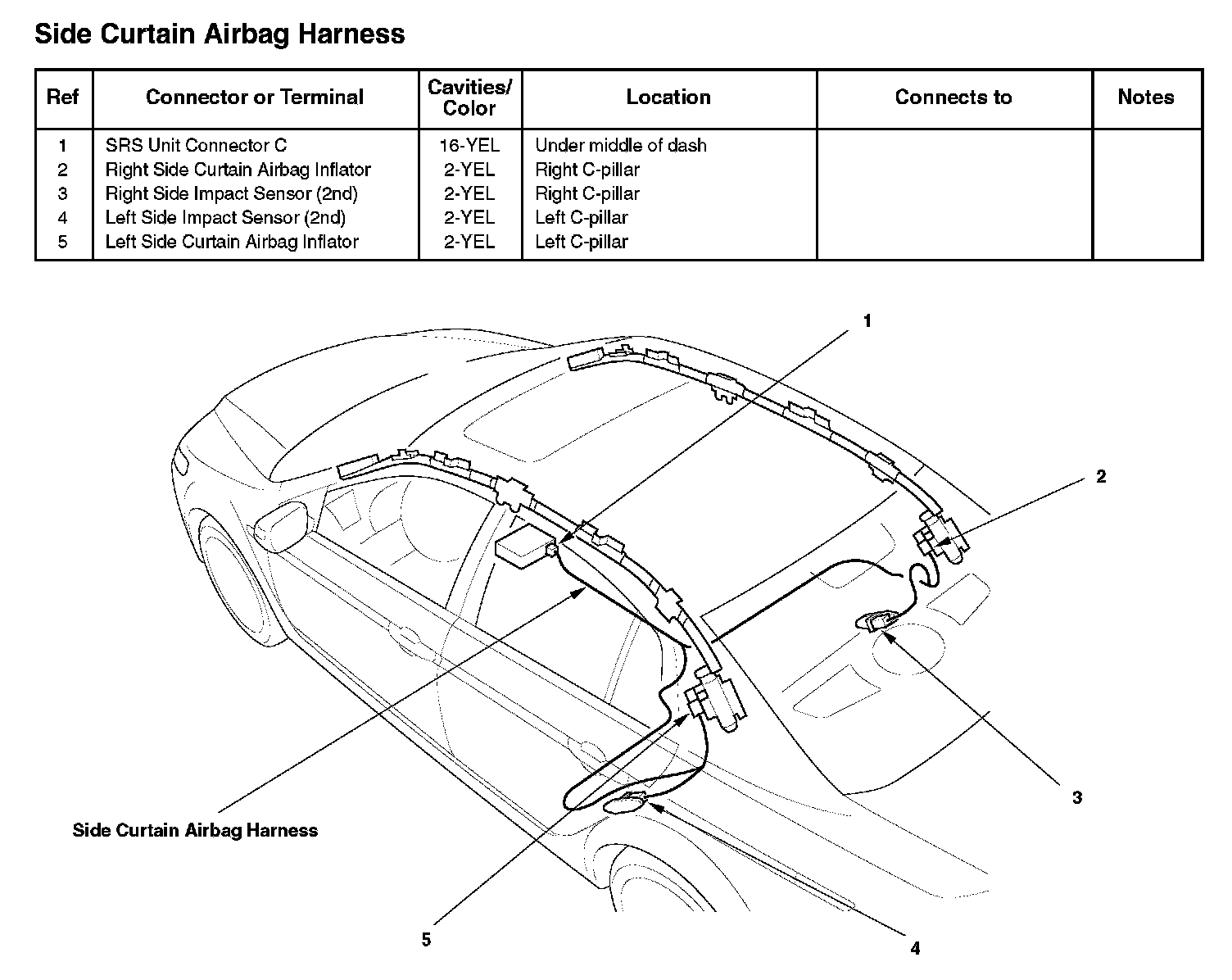 Side Curtain Airbag Harness

| Ref | Connector or Terminal | Cavities/ Color | Location | Connects to | Notes |
|---|---|---|---|---|---|
| 1 | SRS Unit Connector C | 16-YEL | Under middle of dash | | |
| 2 | Right Side Curtain Airbag Inflator | 2-YEL | Right C-pillar | | |
| 3 | Right Side Impact Sensor (2nd) | 2-YEL | Right C-pillar | | |
| 4 | Left Side Impact Sensor (2nd) | 2-YEL | Left C-pillar | | |
| 5 | Left Side Curtain Airbag Inflator | 2-YEL | Left C-pillar | | |

1

2

Side Curtain Airbag Harness

3

5

4