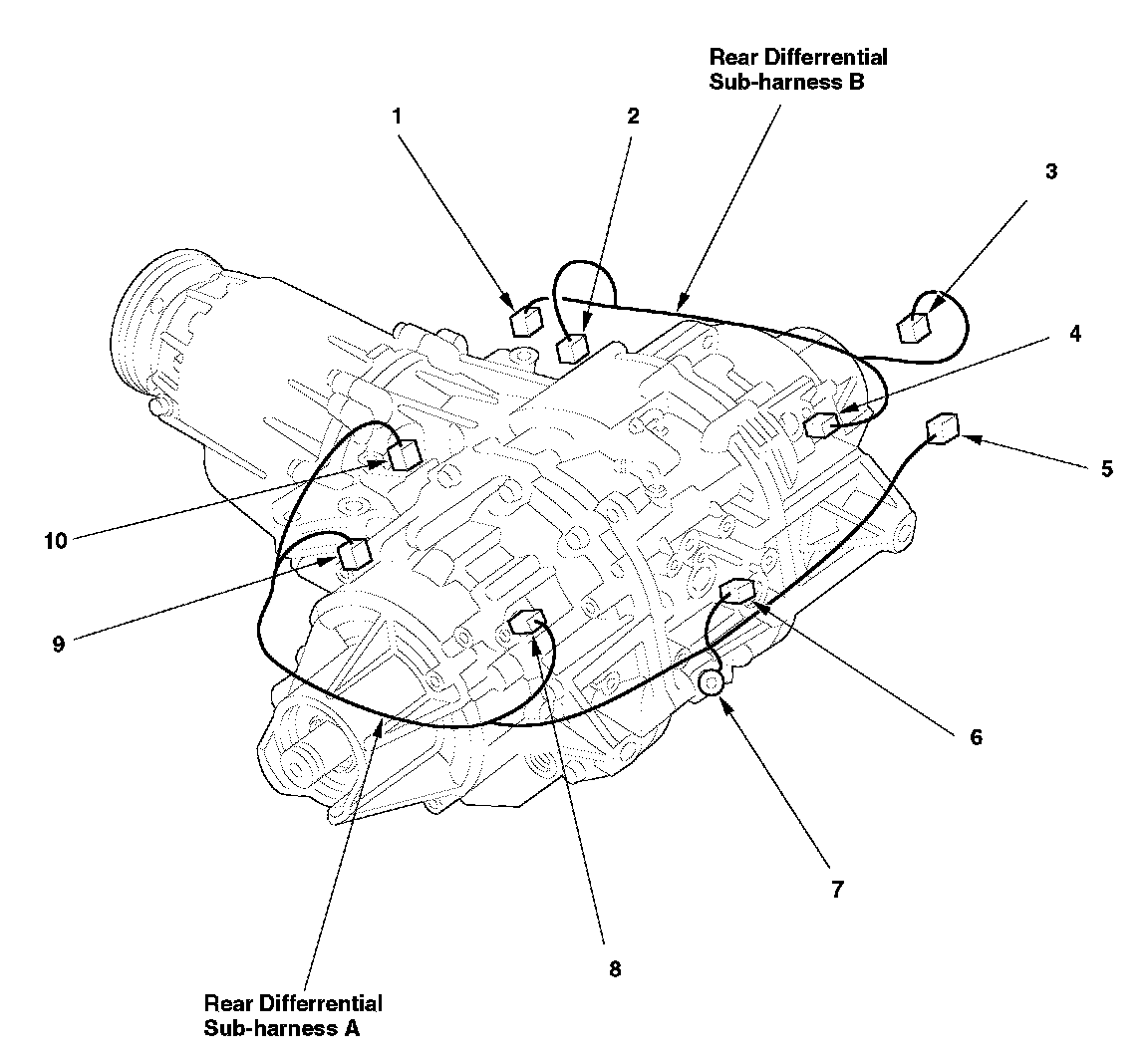 Rear Differrential Sub-harness B

1

2

3

4

5

10

9

6

7

8

Rear Differrential Sub-harness A