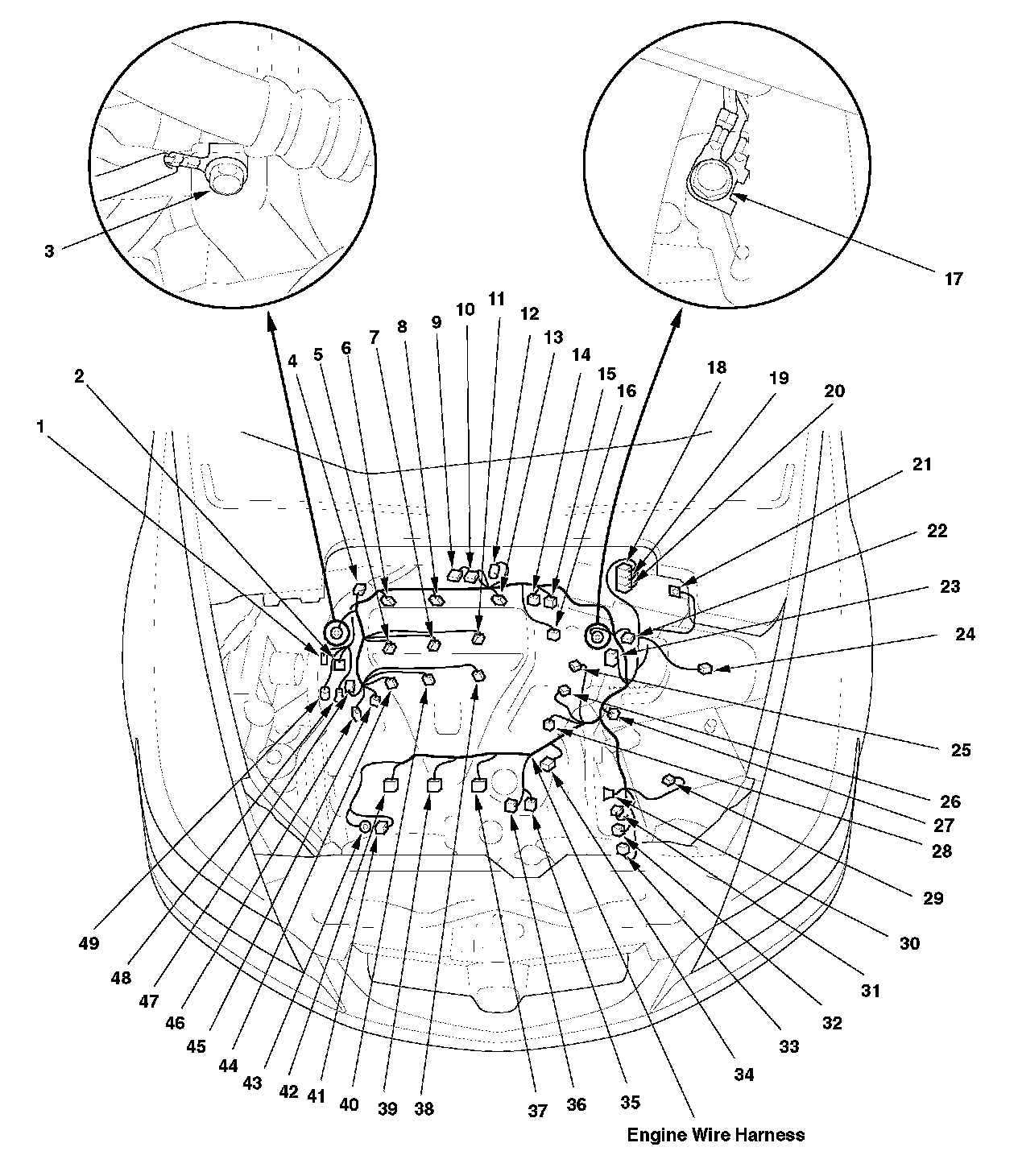 3
17
1
2
4
5
6
7
8
9
10
11
12
13
14
15
16
18
19
20
21
22
23
24
25
26
27
28
29
30
31
32
33
34
35
36
37
38
39
40
41
42
43
44
45
46
47
48
49
Engine Wire Harness