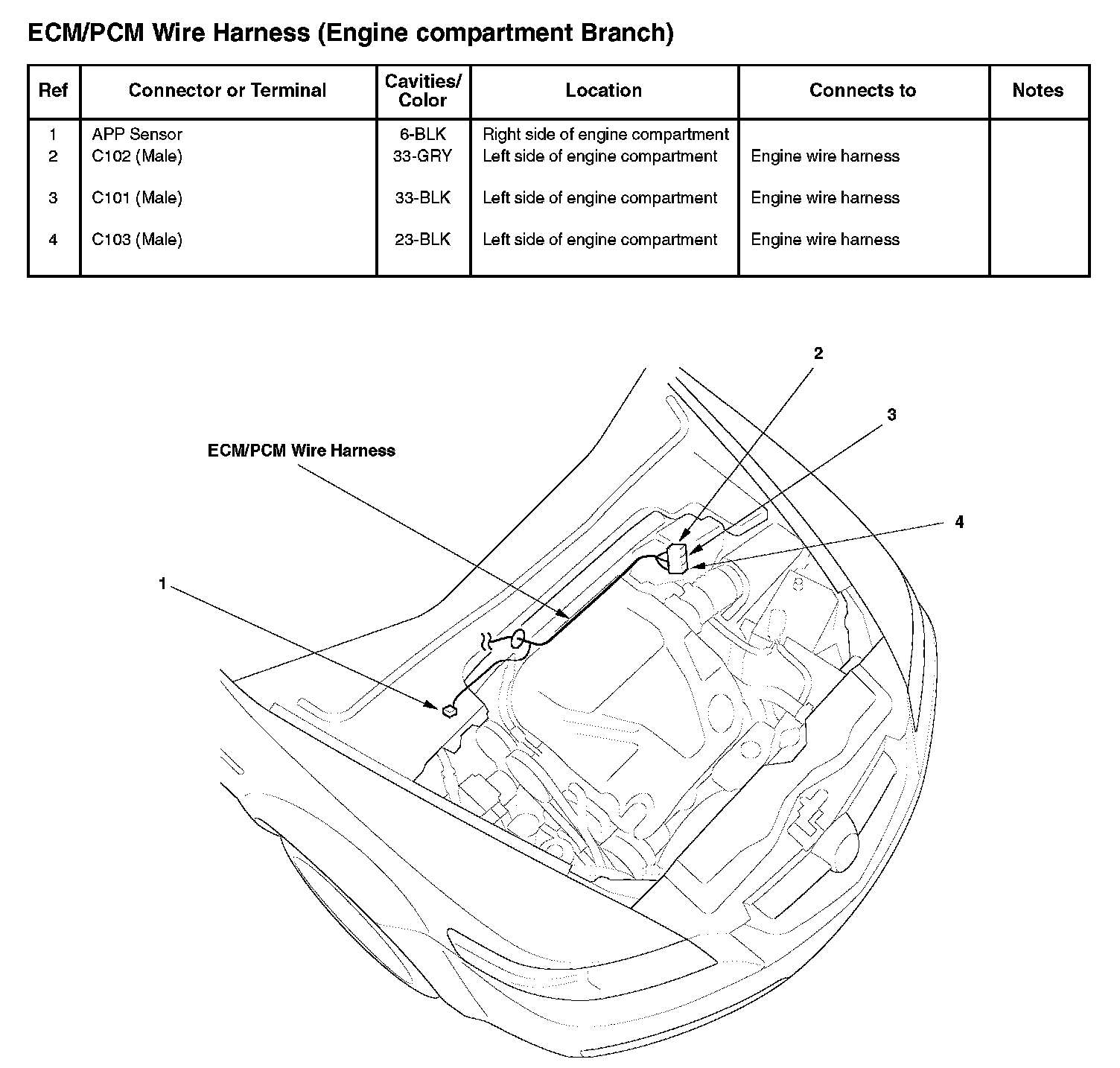 ECM/PCM Wire Harness (Engine compartment Branch)

| Ref | Connector or Terminal | Cavities/ Color | Location | Connects to | Notes |
|---|---|---|---|---|---|
| 1 | APP Sensor | 6-BLK | Right side of engine compartment | | |
| 2 | C102 (Male) | 33-GRY | Left side of engine compartment | Engine wire harness | |
| 3 | C101 (Male) | 33-BLK | Left side of engine compartment | Engine wire harness | |
| 4 | C103 (Male) | 23-BLK | Left side of engine compartment | Engine wire harness | |

2

3

ECM/PCM Wire Harness

4

1