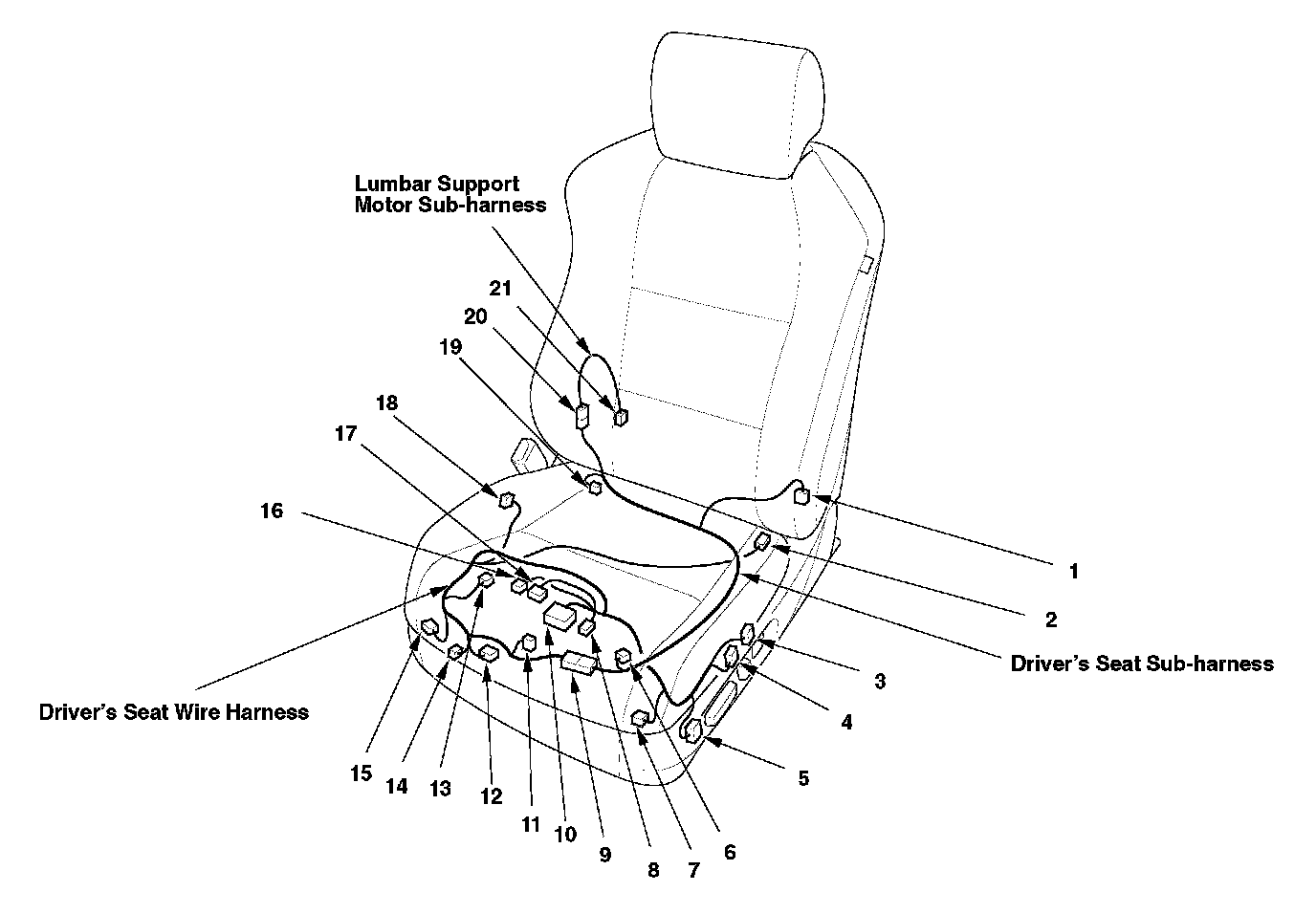 Lumbar Support
Motor Sub-harness

21
20
19
18
17
16

1
2

Driver's Seat Sub-harness

3
4
5

Driver's Seat Wire Harness

15
14
13
12
11
10
9
8
7
6