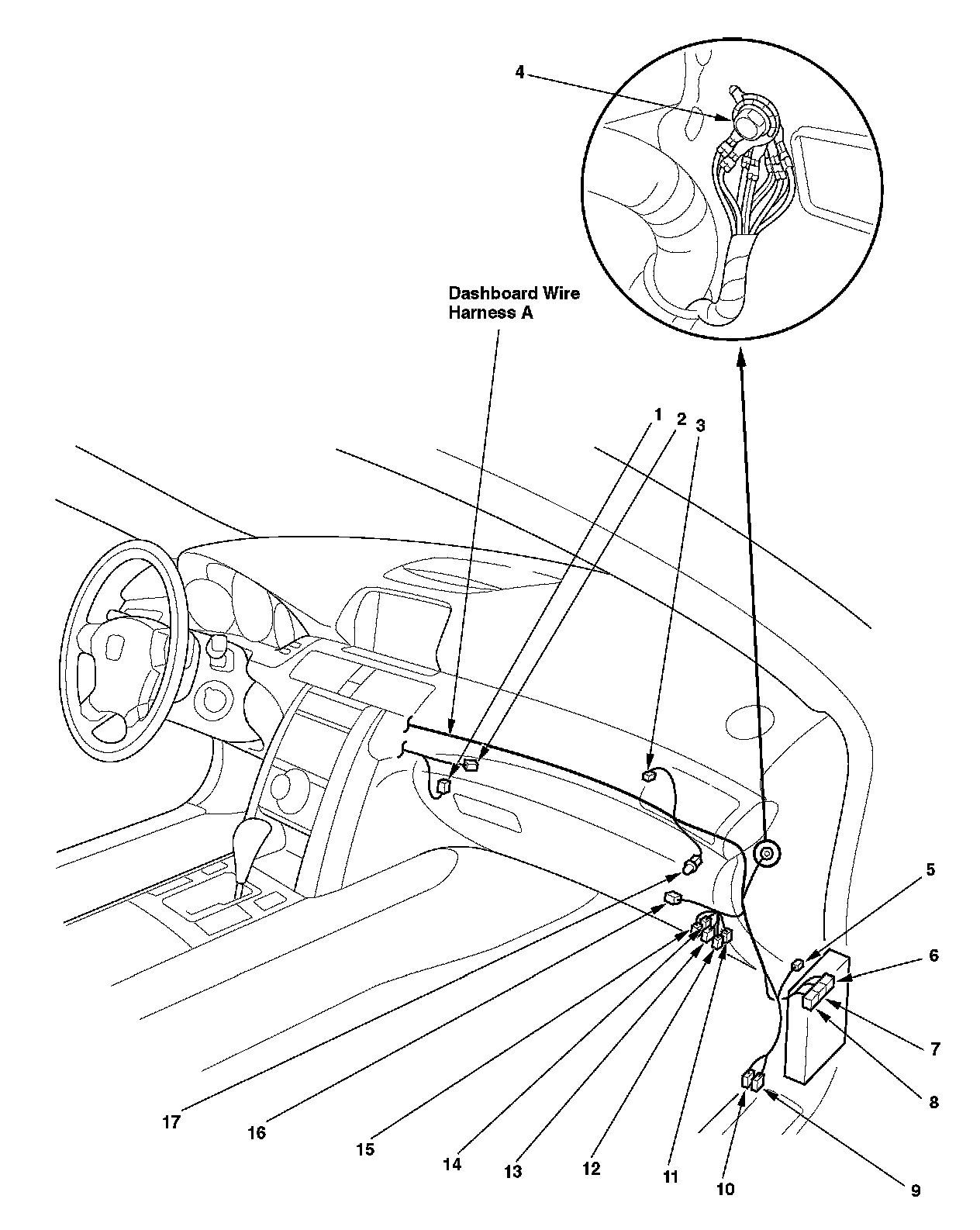 4

Dashboard Wire Harness A

1
2
3

5
6
7
8
9
10
11
12
13
14
15
16
17