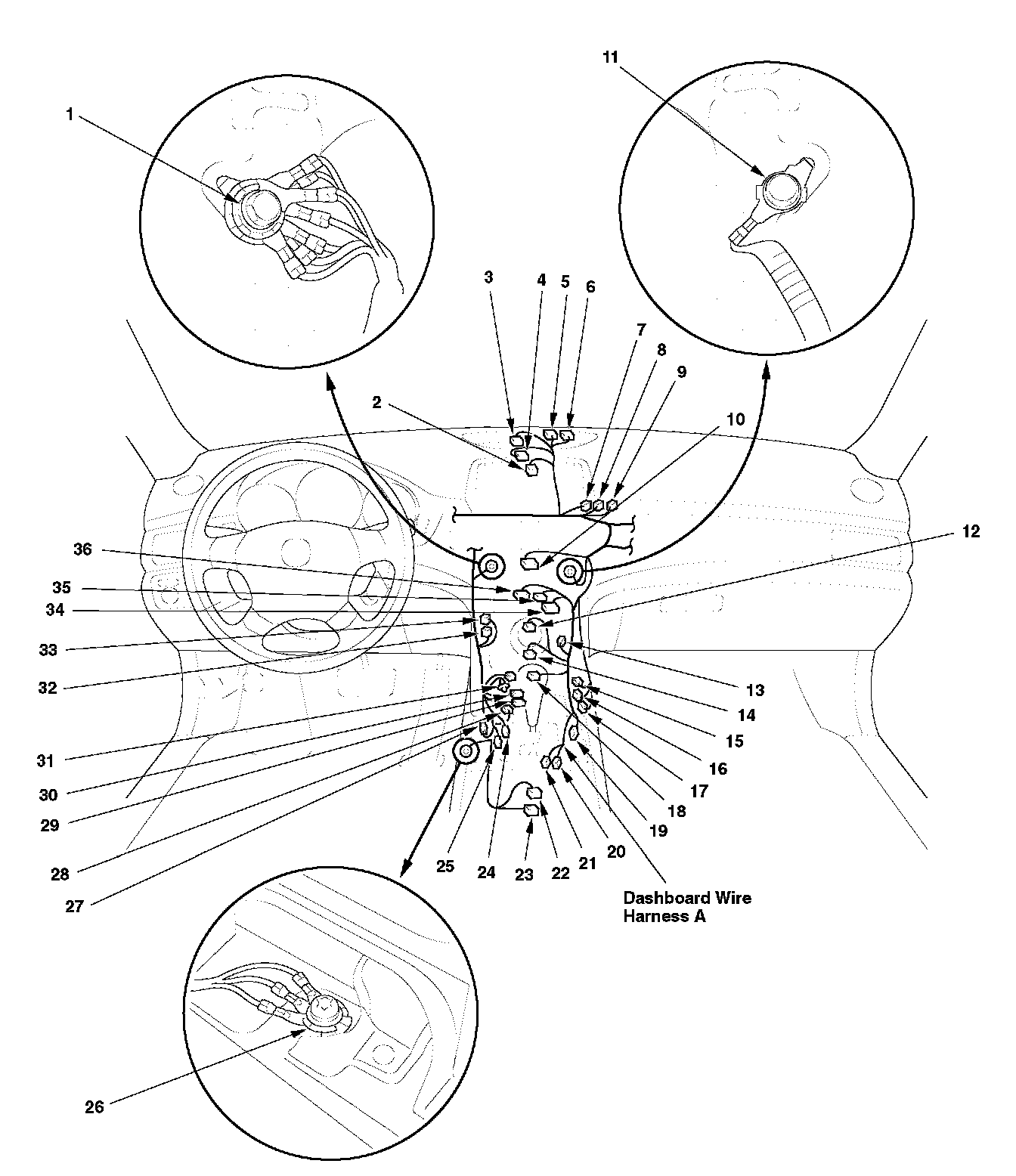 1
11
3
4
5
6
7
8
9
2
10
12
36
35
34
33
32
13
14
15
16
17
18
19
20
21
22
23
24
25
31
30
29
28
27
Dashboard Wire Harness A
26