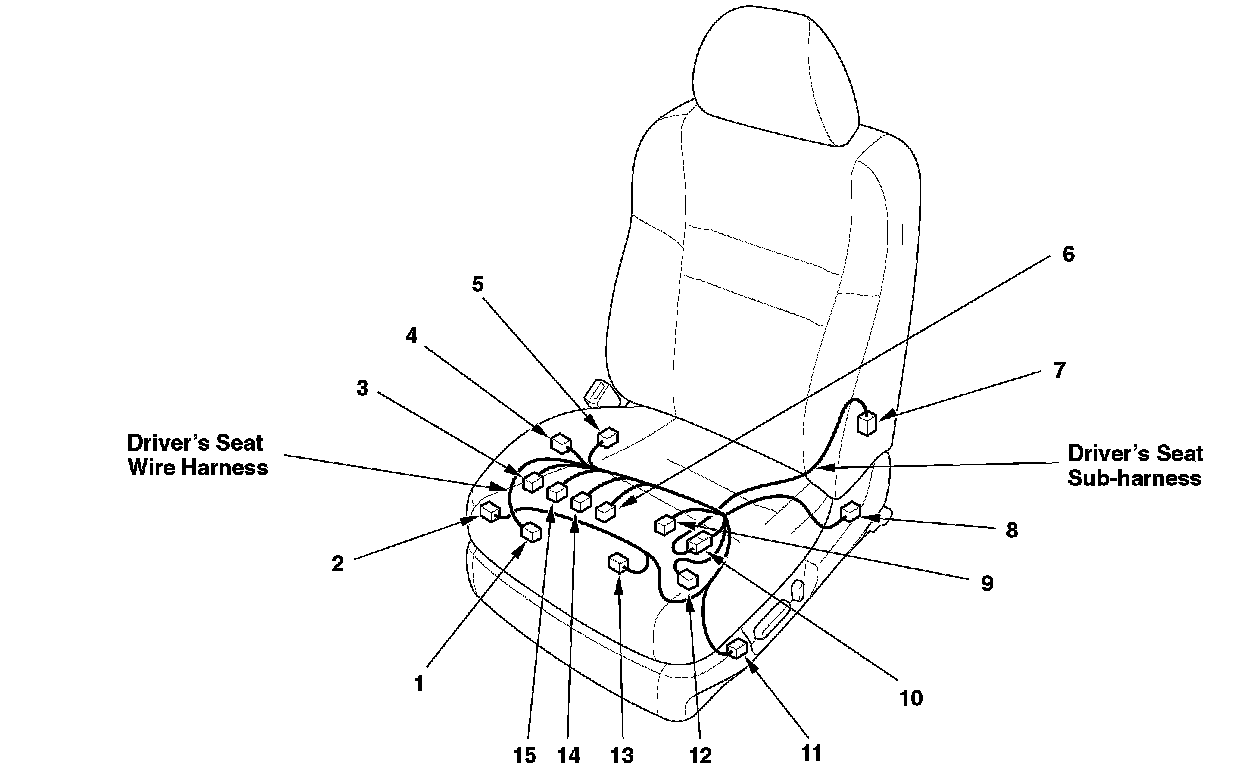 6
5
4
7
3
Driver's Seat Wire Harness
Driver's Seat Sub-harness
8
2
9
1
10
15
14
13
12
11