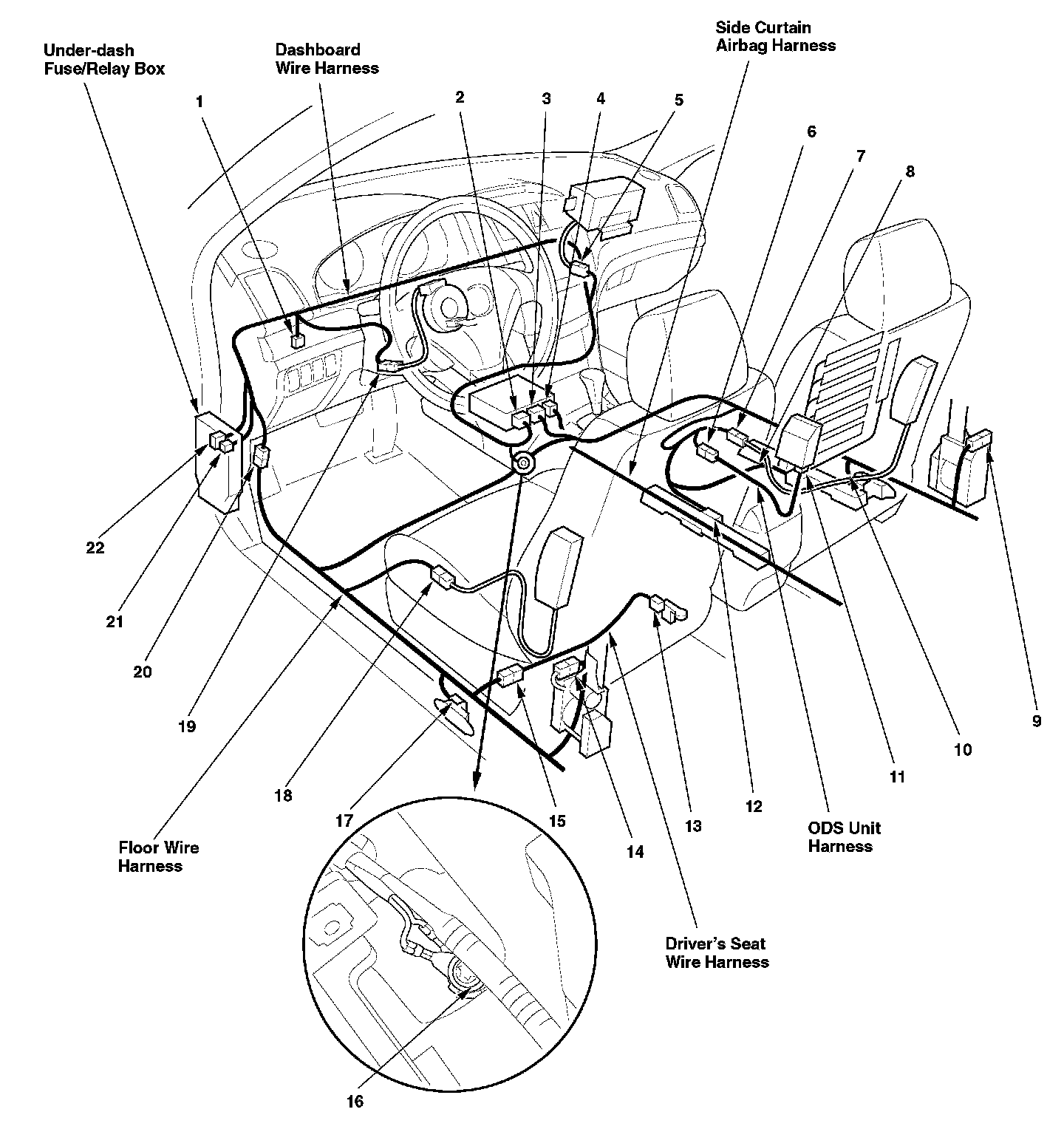 Under-dash
Fuse/Relay Box

Dashboard
Wire Harness

Side Curtain
Airbag Harness

1

2

3

4

5

6

7

8

22

21

20

19

18

17

15

14

13

12

11

10

9

Floor Wire
Harness

ODS Unit
Harness

Driver's Seat
Wire Harness

16