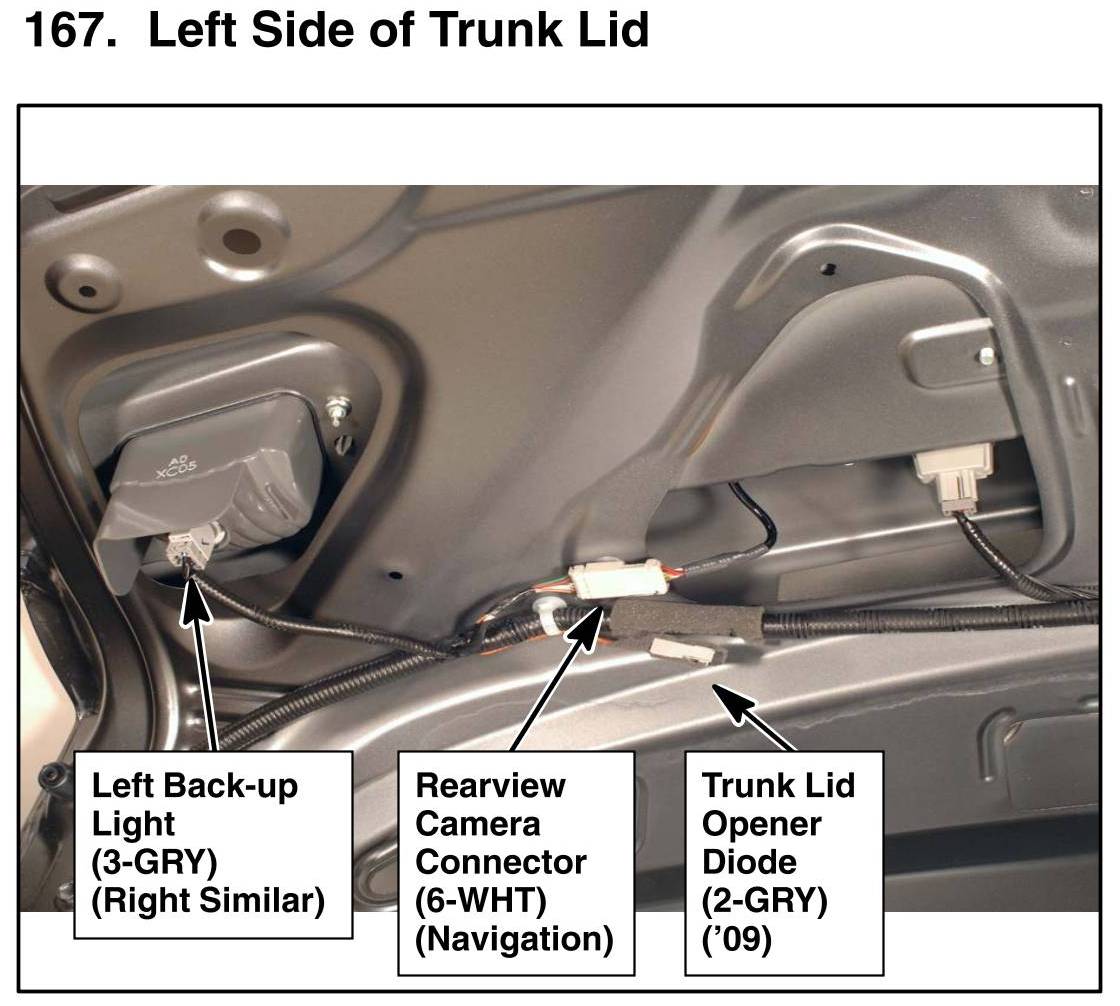 167. Left Side of Trunk Lid

AD XC05

Left Back-up Light (3-GRY) (Right Similar)

Rearview Camera Connector (6-WHT) (Navigation)

Trunk Lid Opener Diode (2-GRY) ('09)