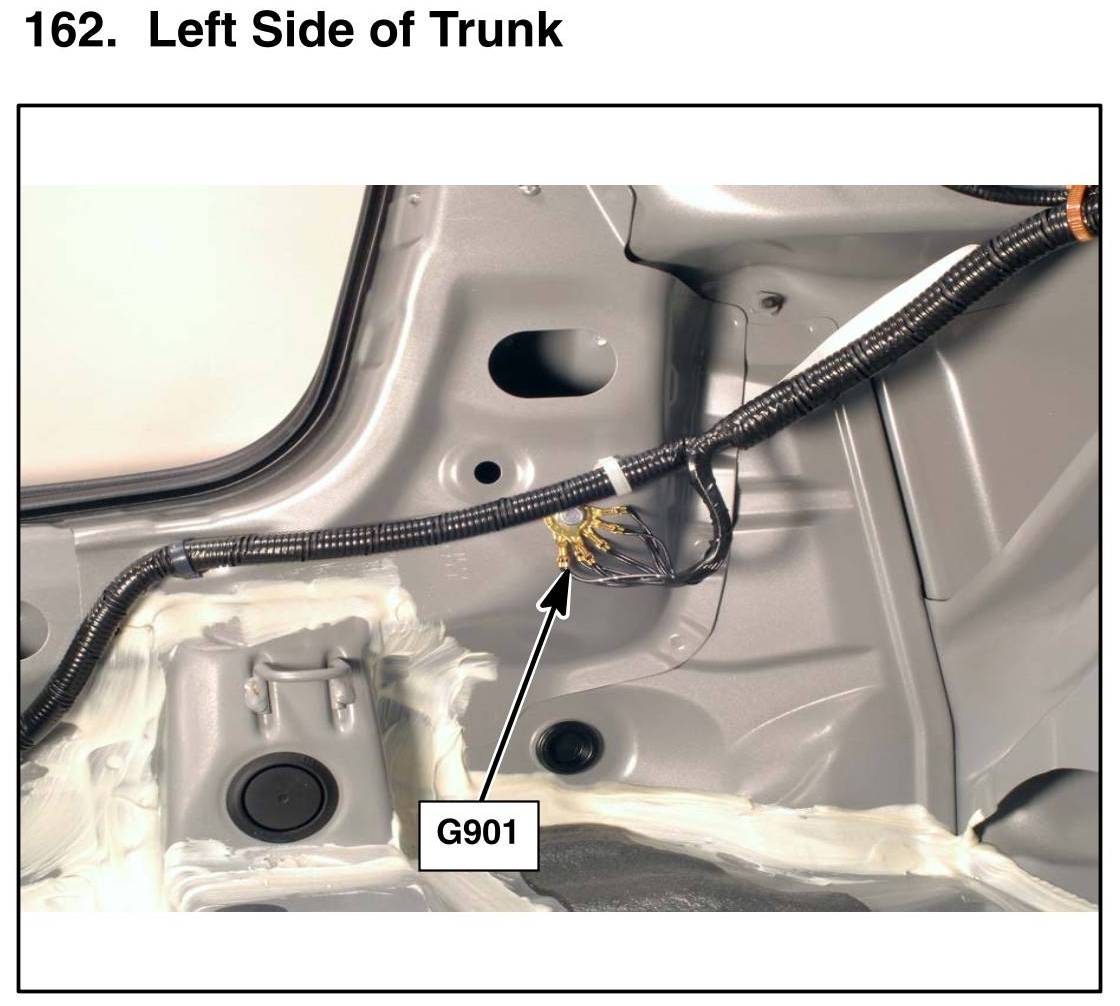 162. Left Side of Trunk

G901