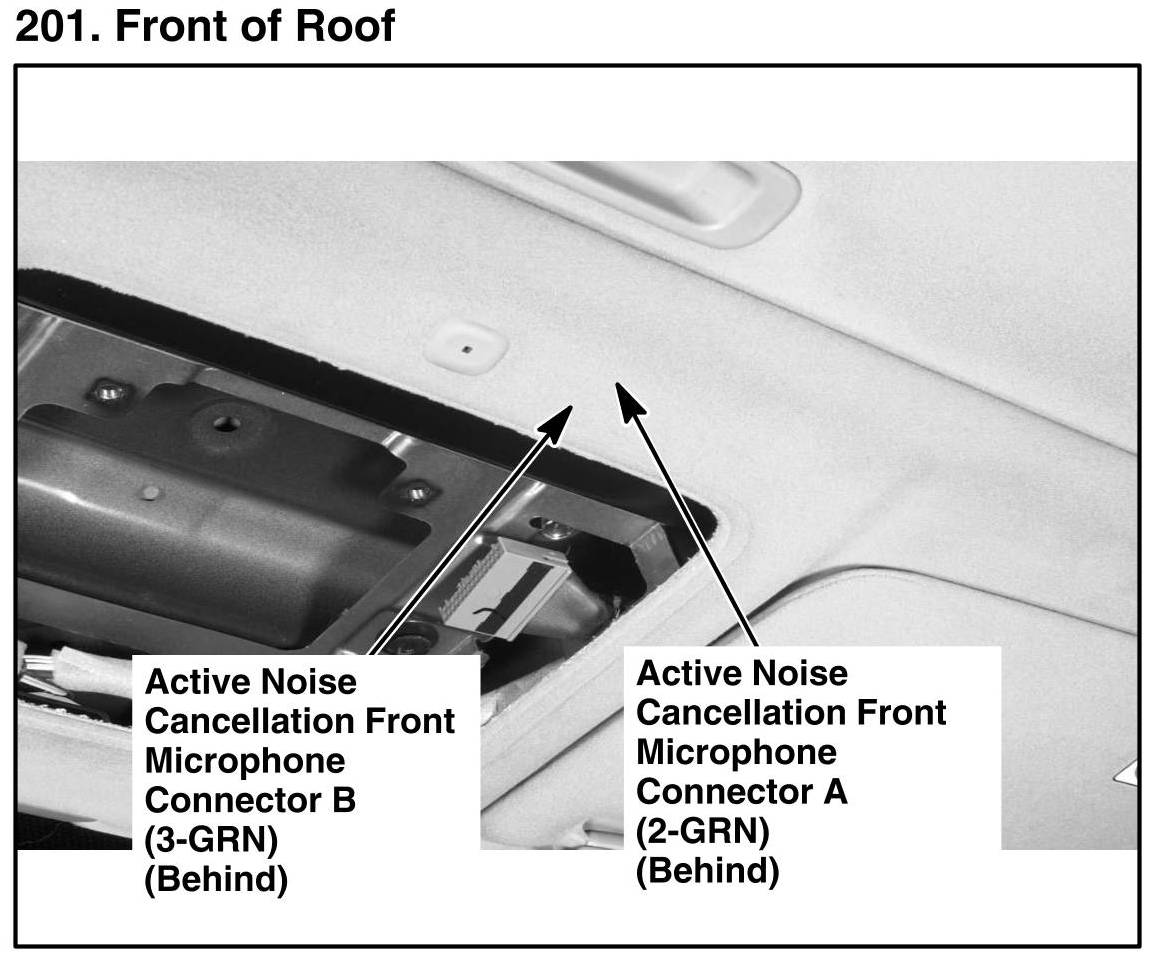 201. Front of Roof

Active Noise Cancellation Front Microphone Connector B (3-GRN) (Behind)

Active Noise Cancellation Front Microphone Connector A (2-GRN) (Behind)