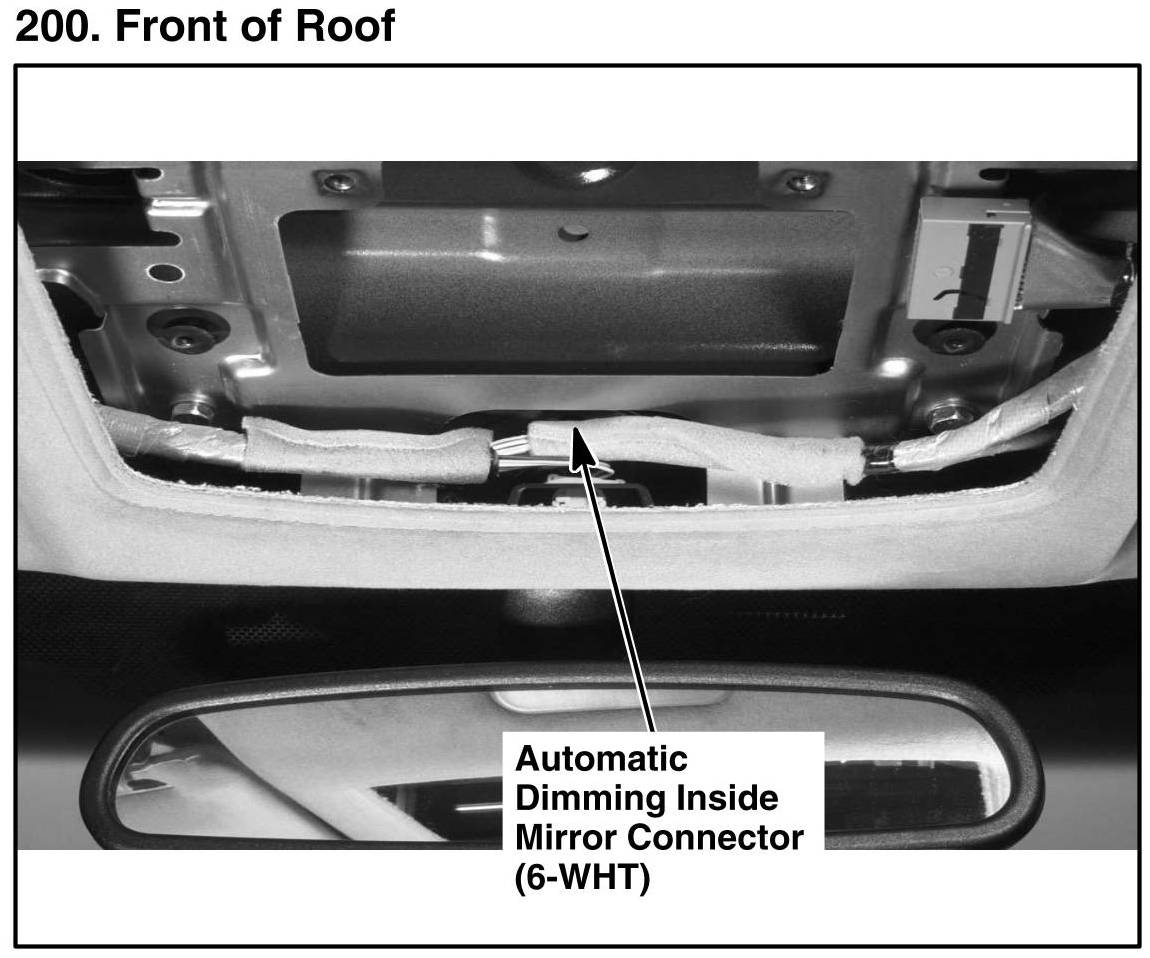 200. Front of Roof

Automatic Dimming Inside Mirror Connector (6-WHT)