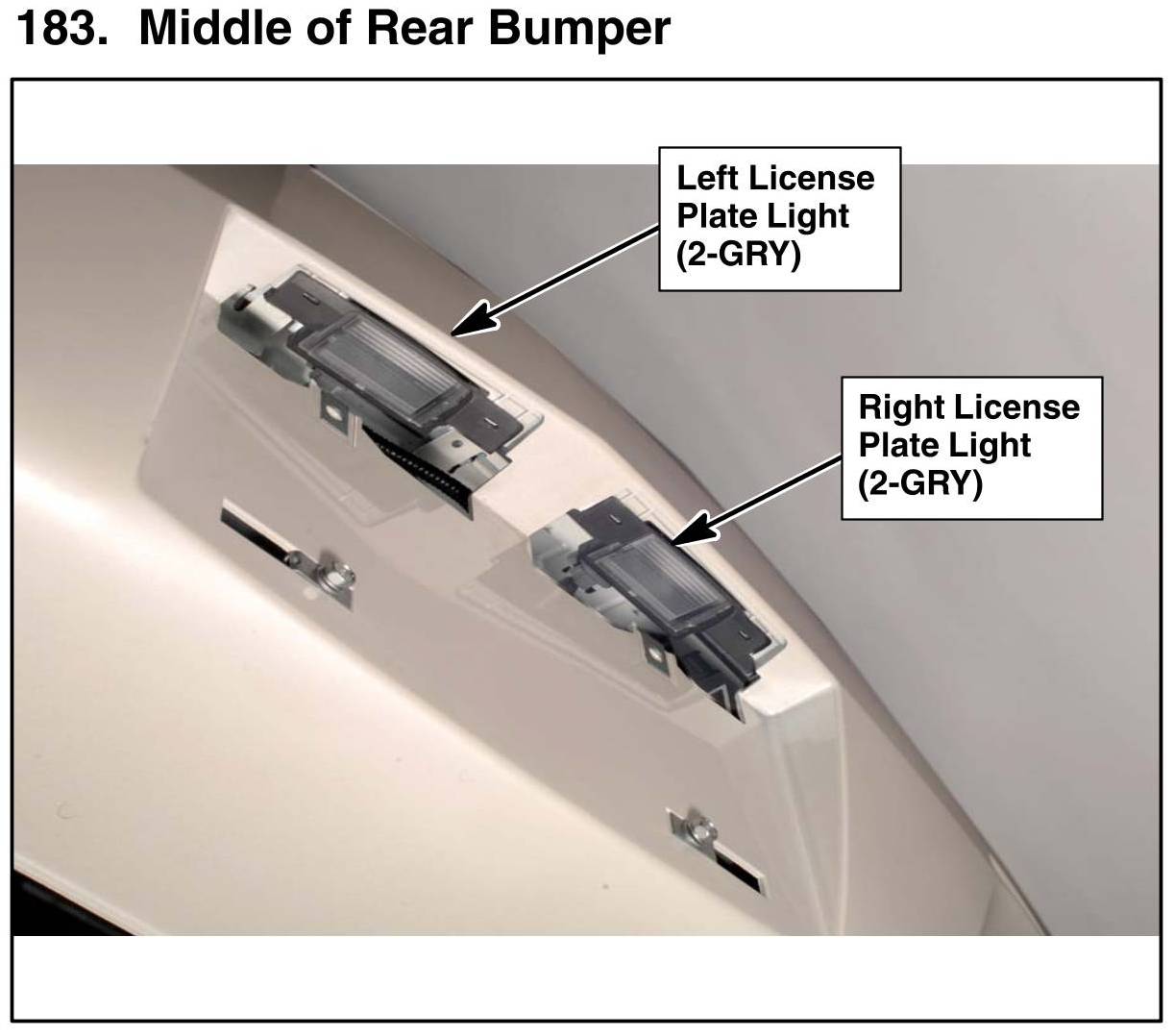 183. Middle of Rear Bumper

Left License Plate Light (2-GRY)

Right License Plate Light (2-GRY)