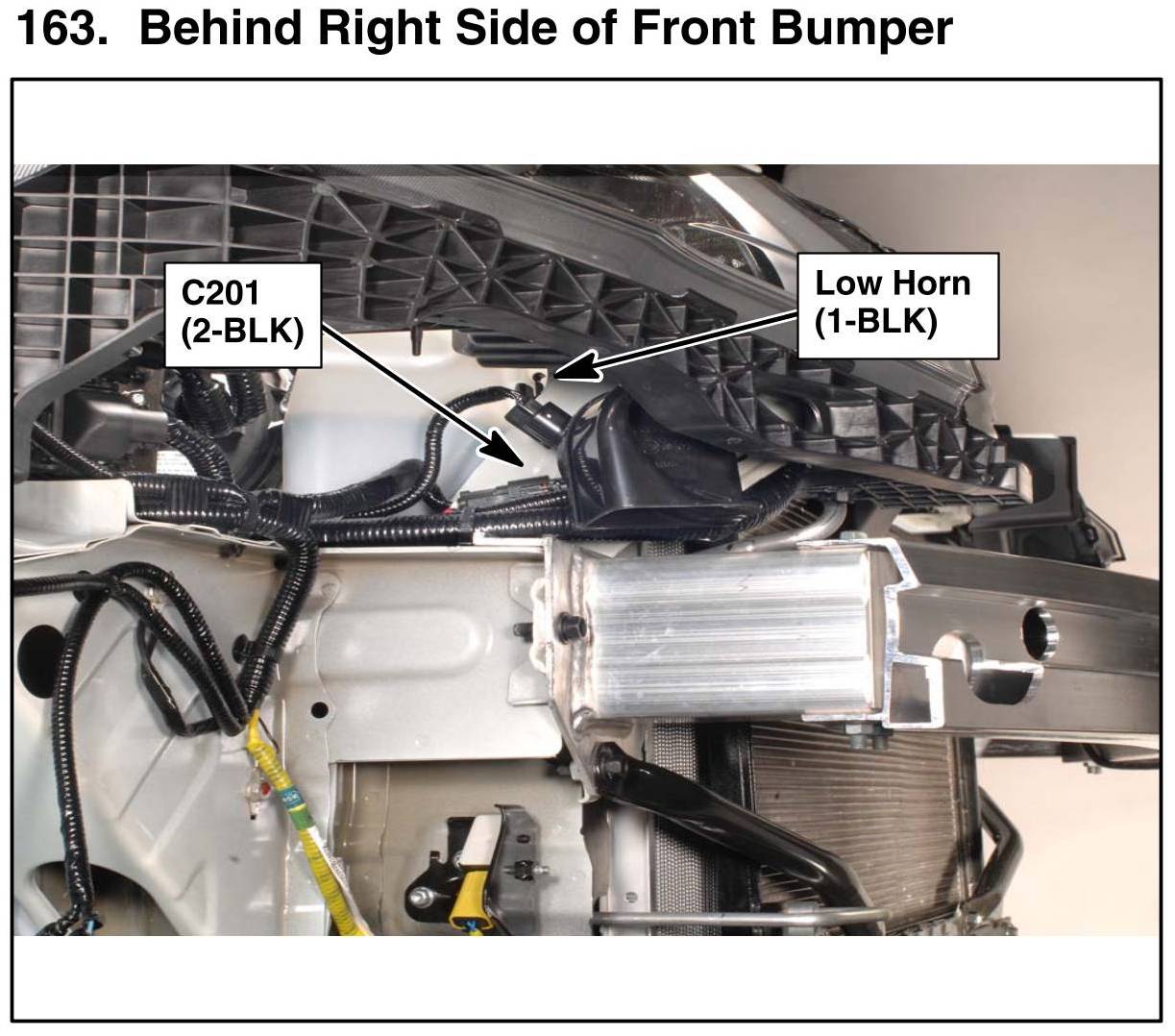 163. Behind Right Side of Front Bumper

C201
(2-BLK)

Low Horn
(1-BLK)