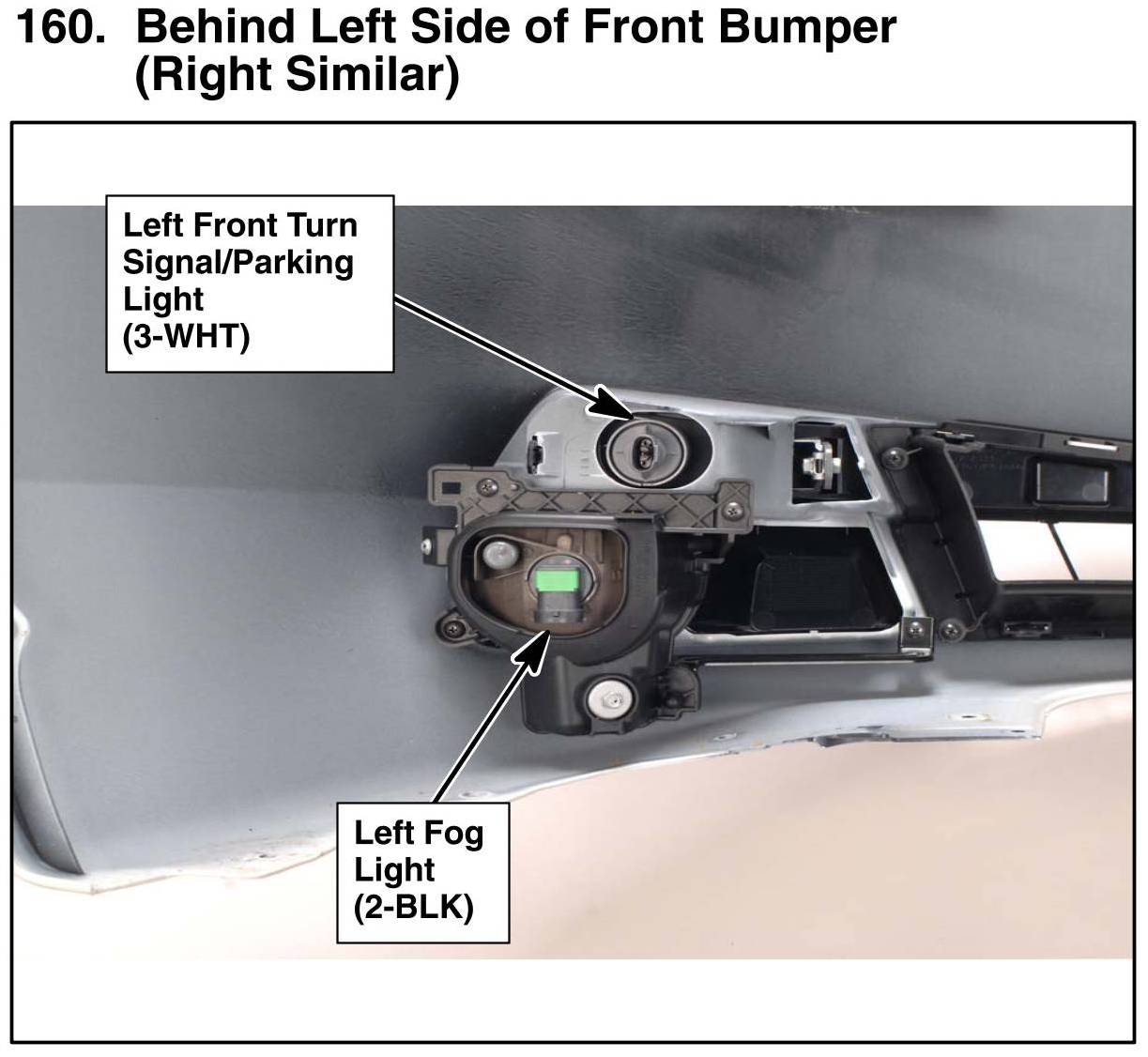 160. Behind Left Side of Front Bumper (Right Similar)

Left Front Turn Signal/Parking Light (3-WHT)

Left Fog Light (2-BLK)