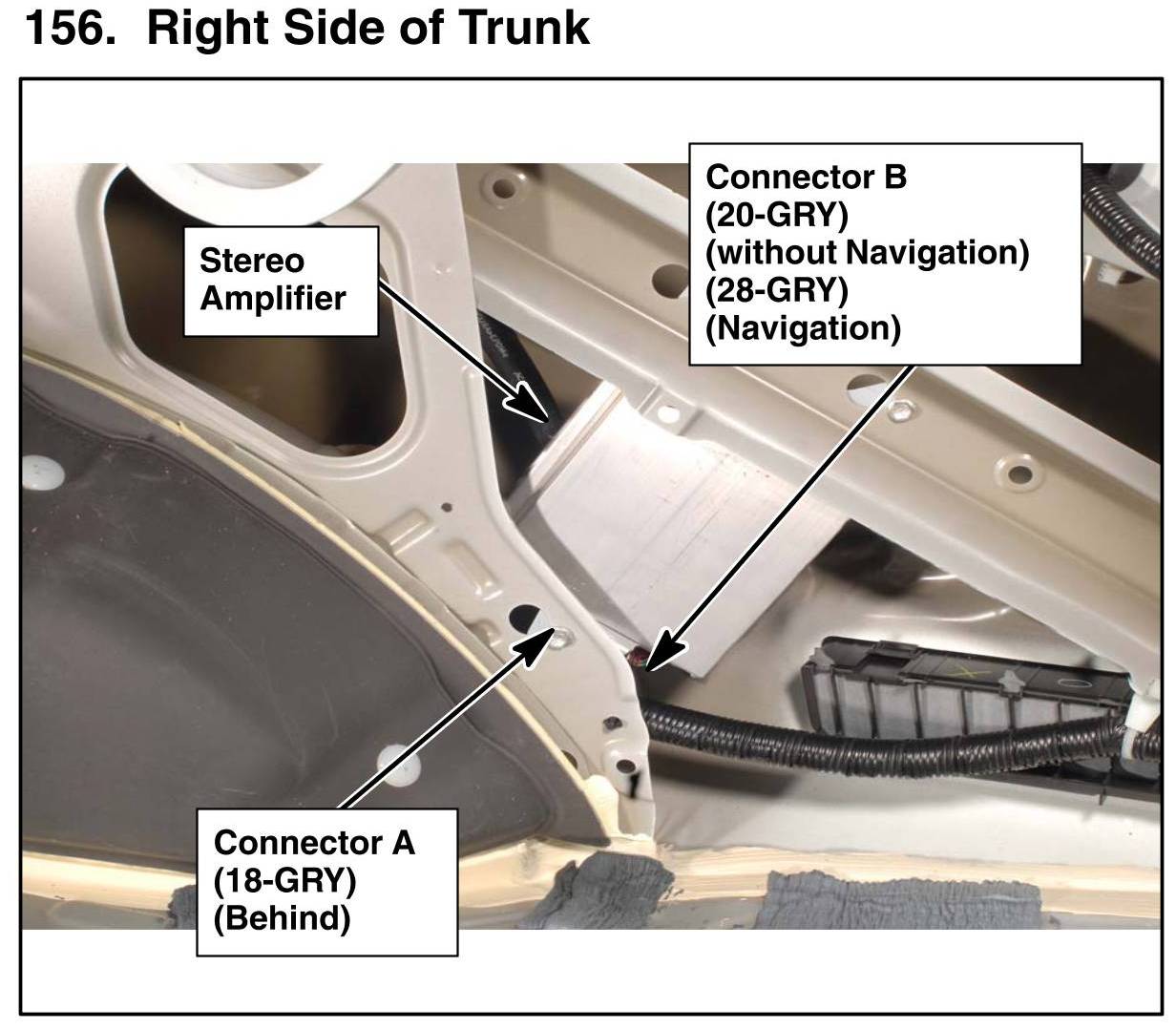 156. Right Side of Trunk

Stereo Amplifier

Connector B
(20-GRY)
(without Navigation)
(28-GRY)
(Navigation)

Connector A
(18-GRY)
(Behind)