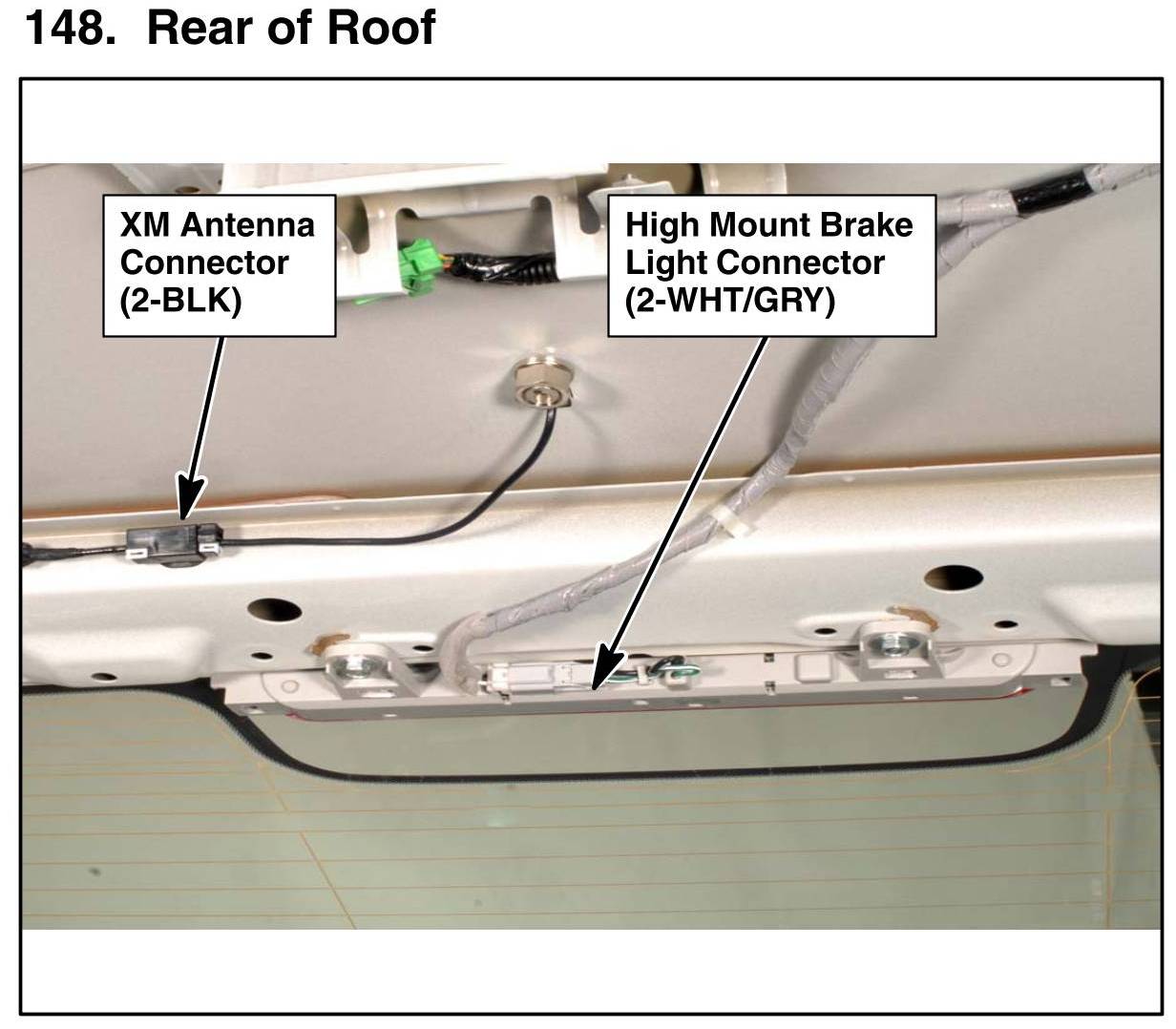 148. Rear of Roof

XM Antenna Connector (2-BLK)

High Mount Brake Light Connector (2-WHT/GRY)