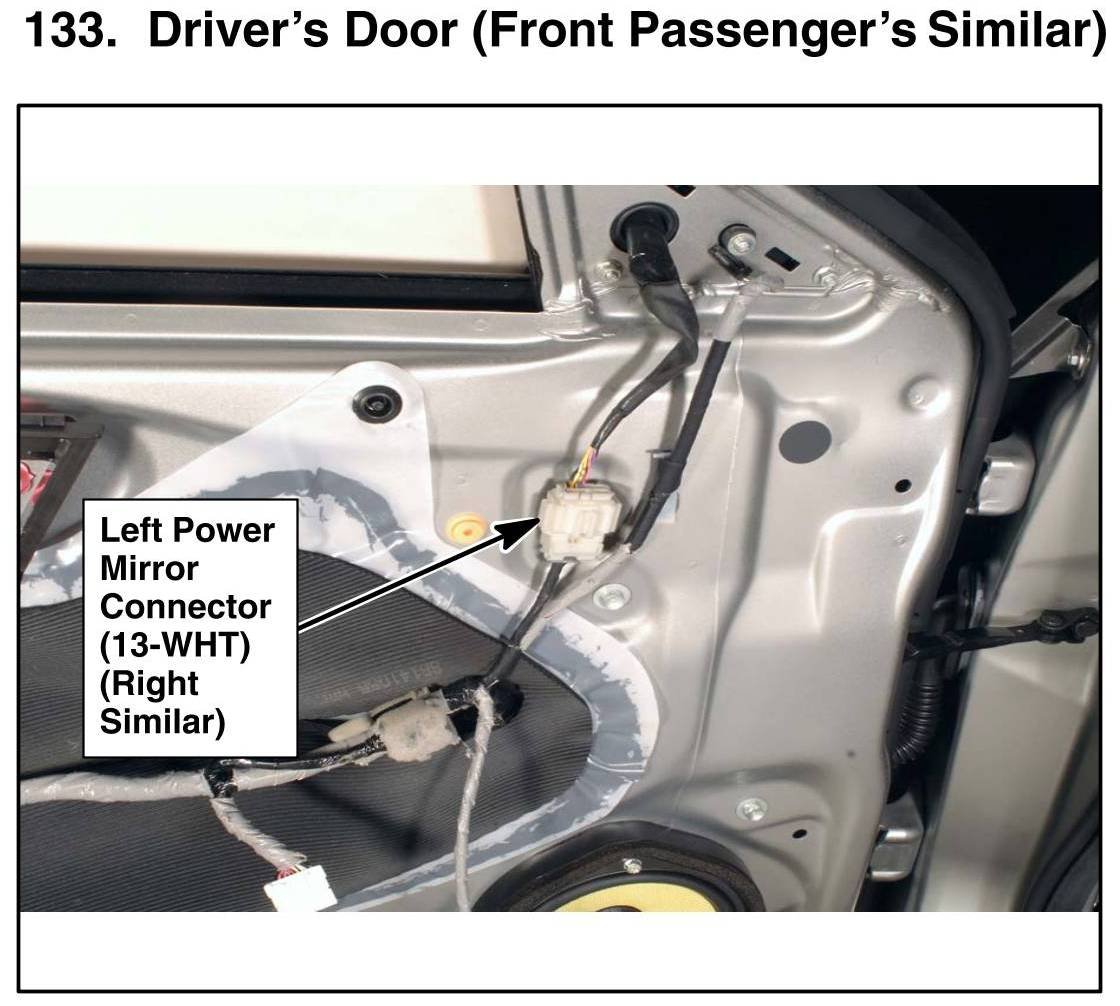 133. Driver's Door (Front Passenger's Similar)

Left Power Mirror Connector (13-WHT) (Right Similar)