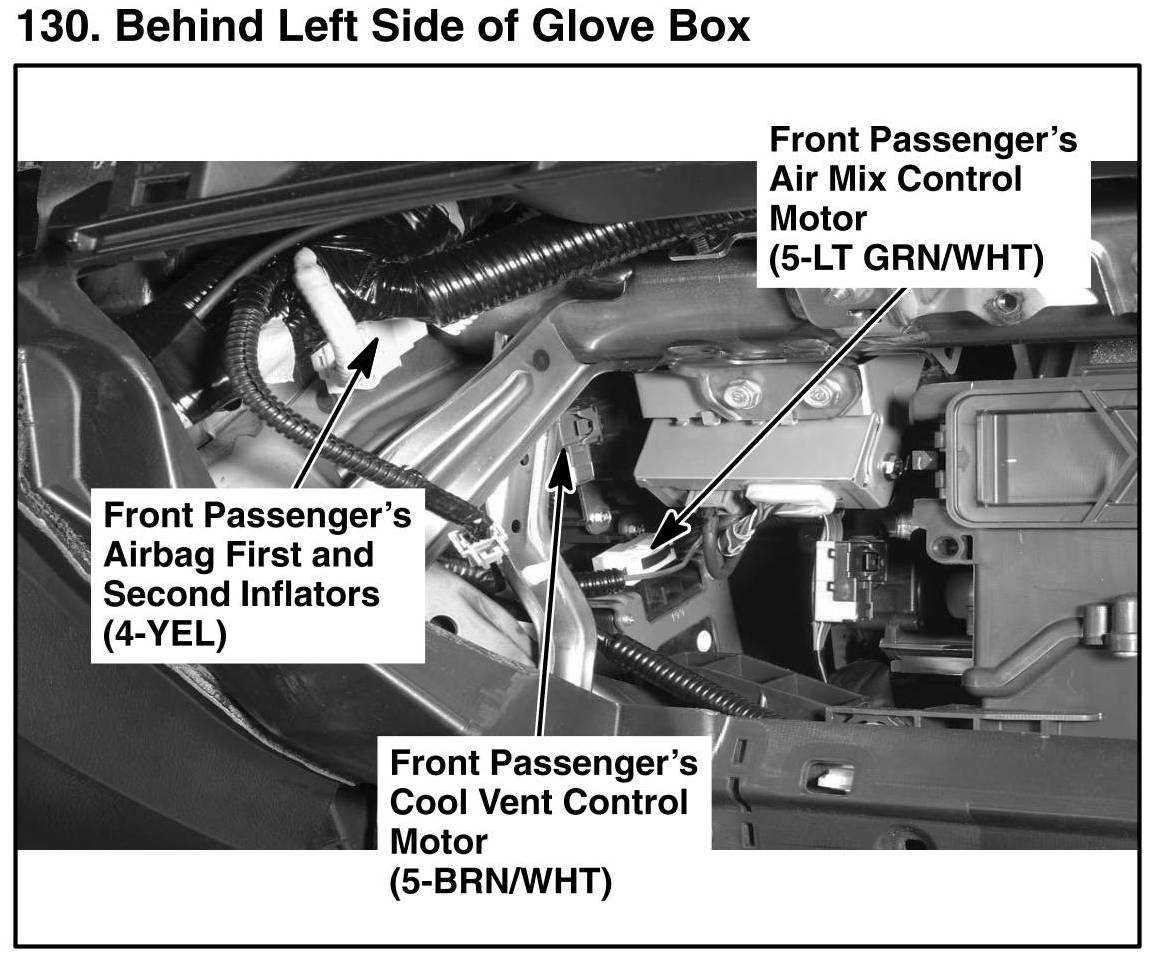 130. Behind Left Side of Glove Box

Front Passenger's Air Mix Control Motor (5-LT GRN/WHT)

Front Passenger's Airbag First and Second Inflators (4-YEL)

Front Passenger's Cool Vent Control Motor (5-BRN/WHT)