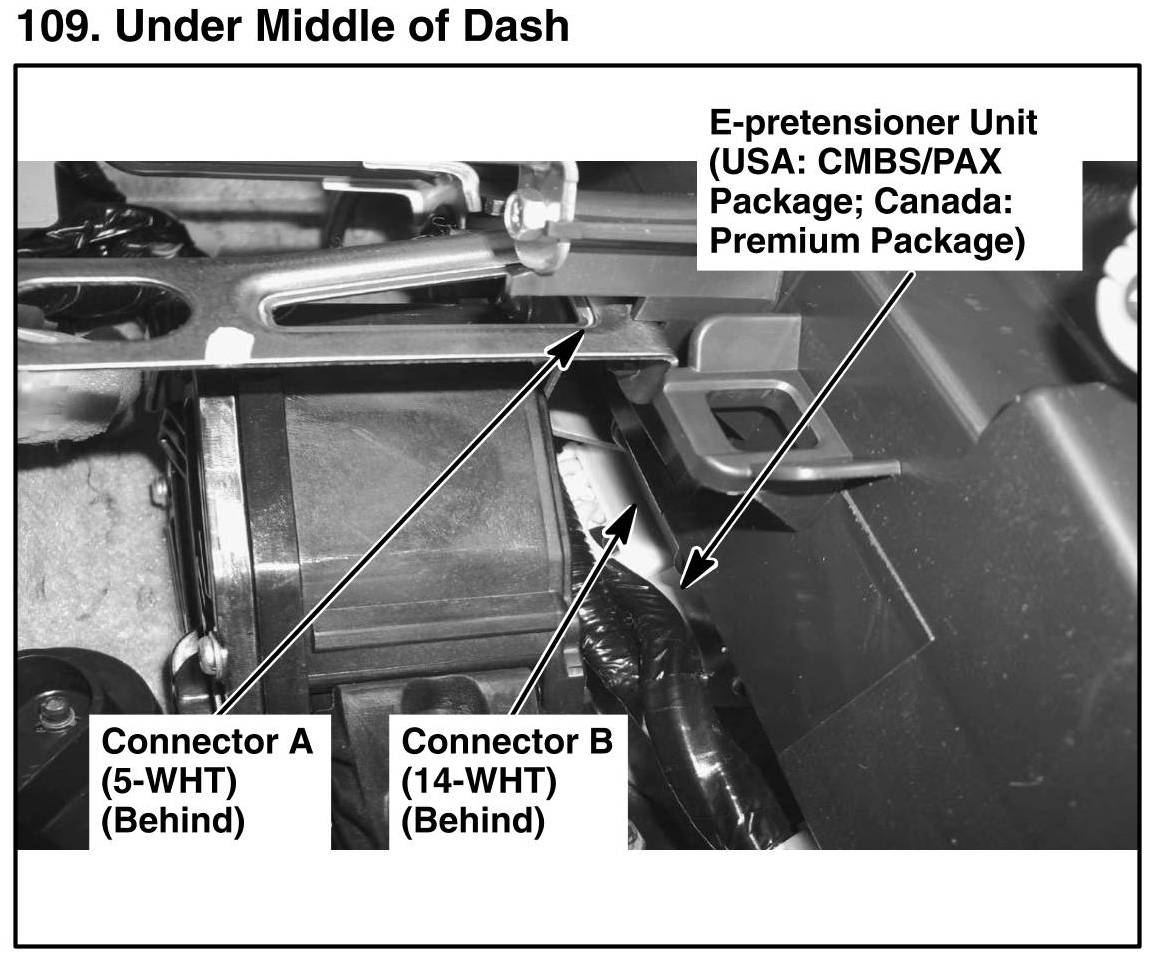 109. Under Middle of Dash

E-pretensioner Unit (USA: CMBS/PAX Package; Canada: Premium Package)

Connector A (5-WHT) (Behind)

Connector B (14-WHT) (Behind)