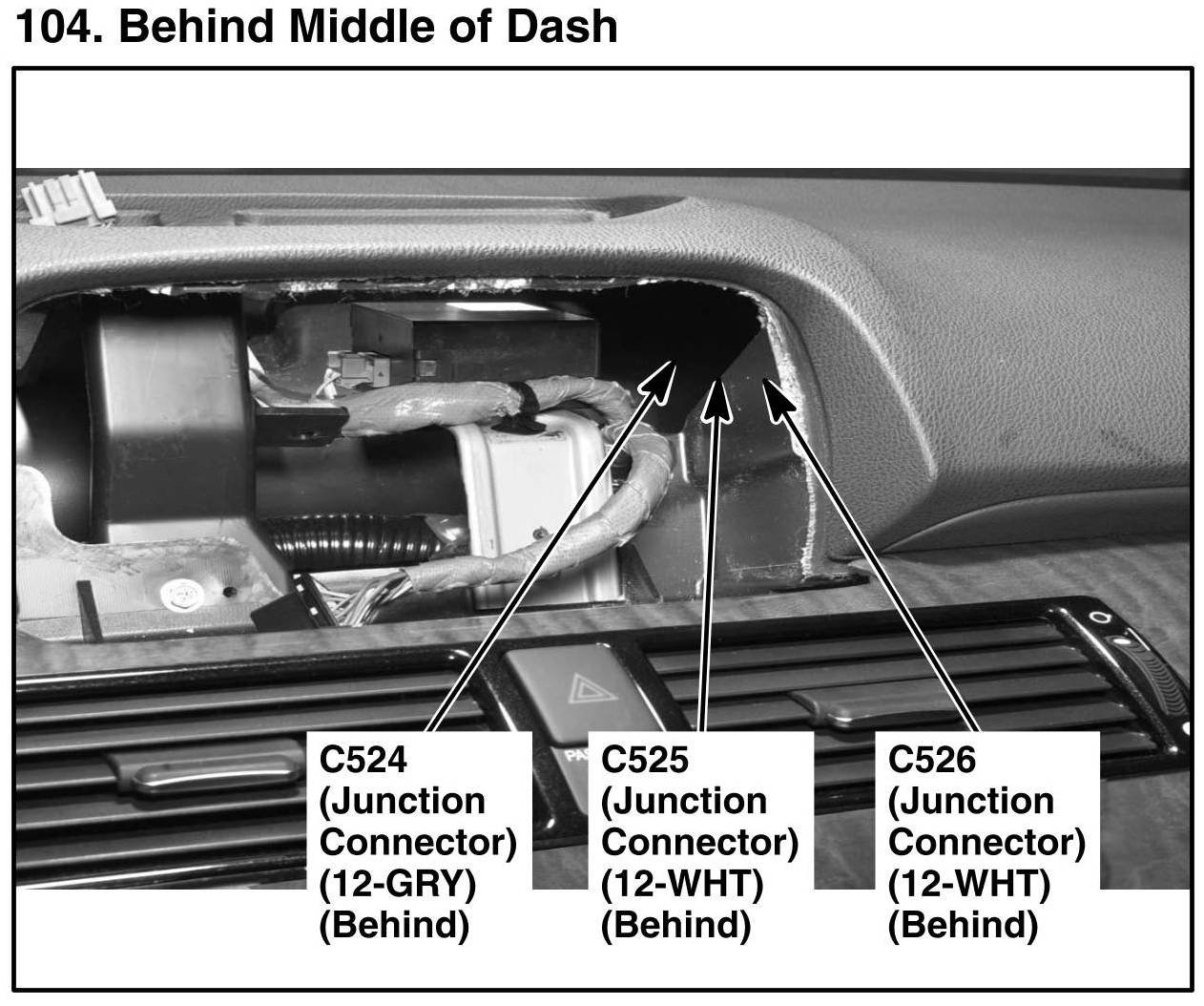 104. Behind Middle of Dash

C524
(Junction Connector)
(12-GRY)
(Behind)

C525
(Junction Connector)
(12-WHT)
(Behind)

C526
(Junction Connector)
(12-WHT)
(Behind)