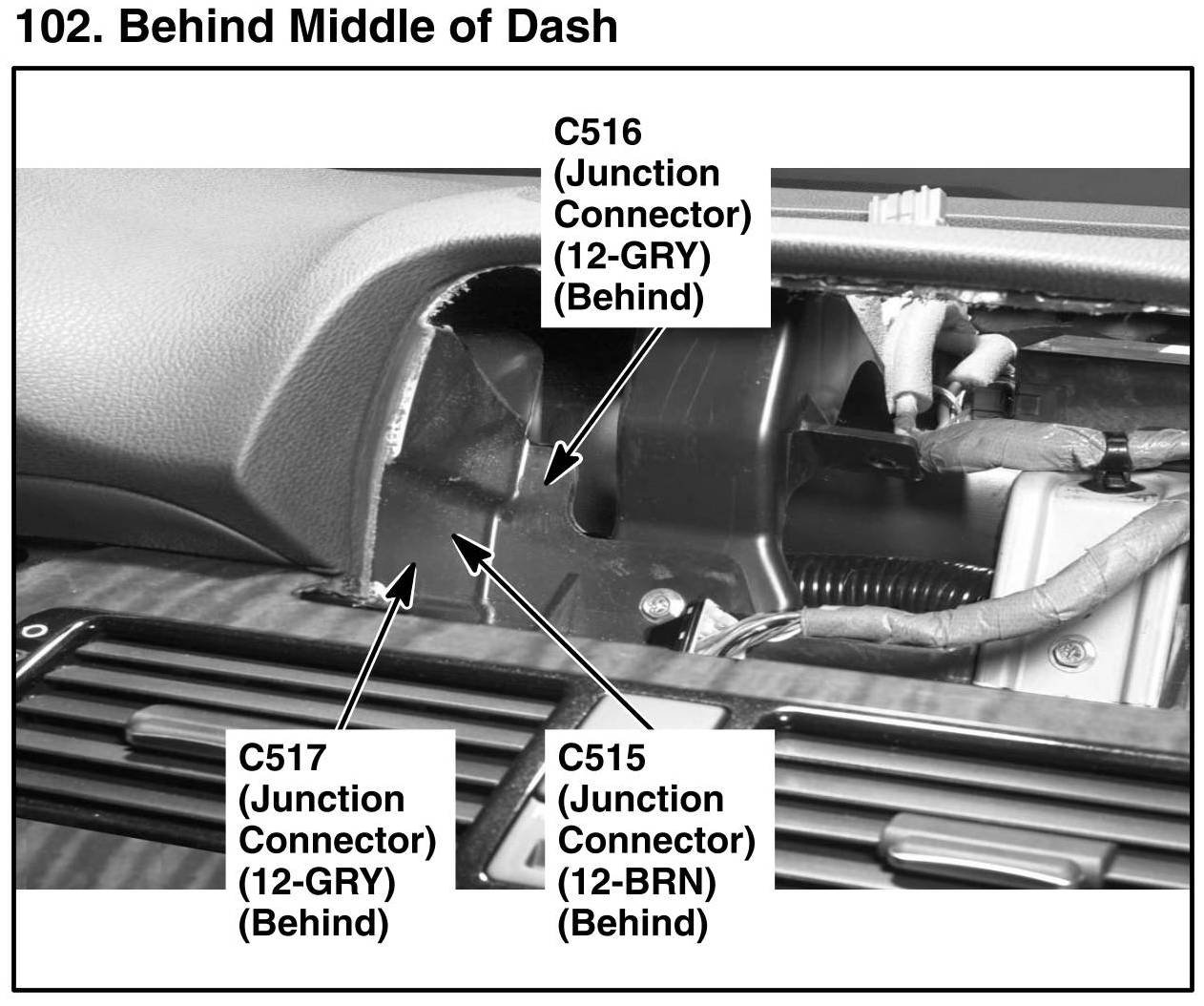 102. Behind Middle of Dash

C516
(Junction
Connector)
(12-GRY)
(Behind)

C517
(Junction
Connector)
(12-GRY)
(Behind)

C515
(Junction
Connector)
(12-BRN)
(Behind)