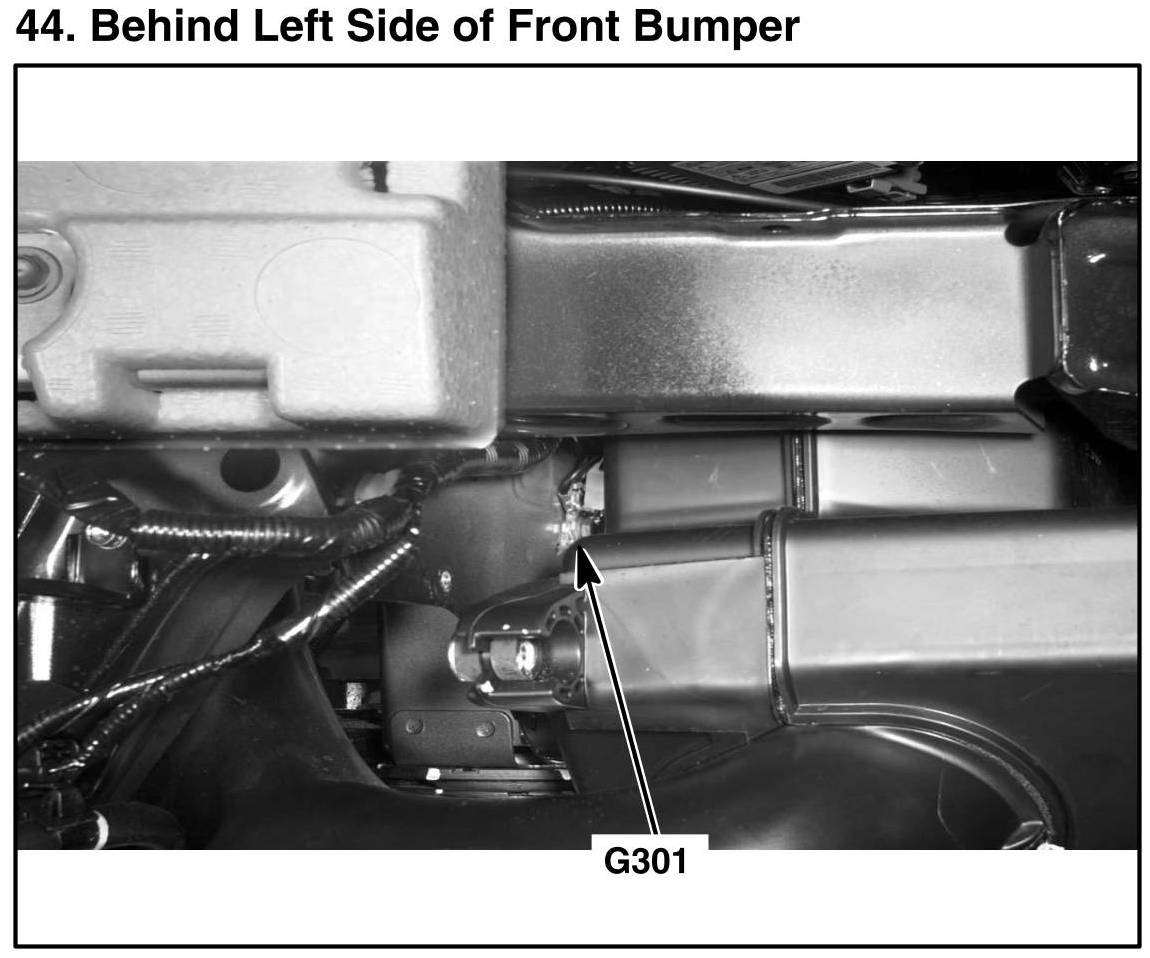 44. Behind Left Side of Front Bumper

G301