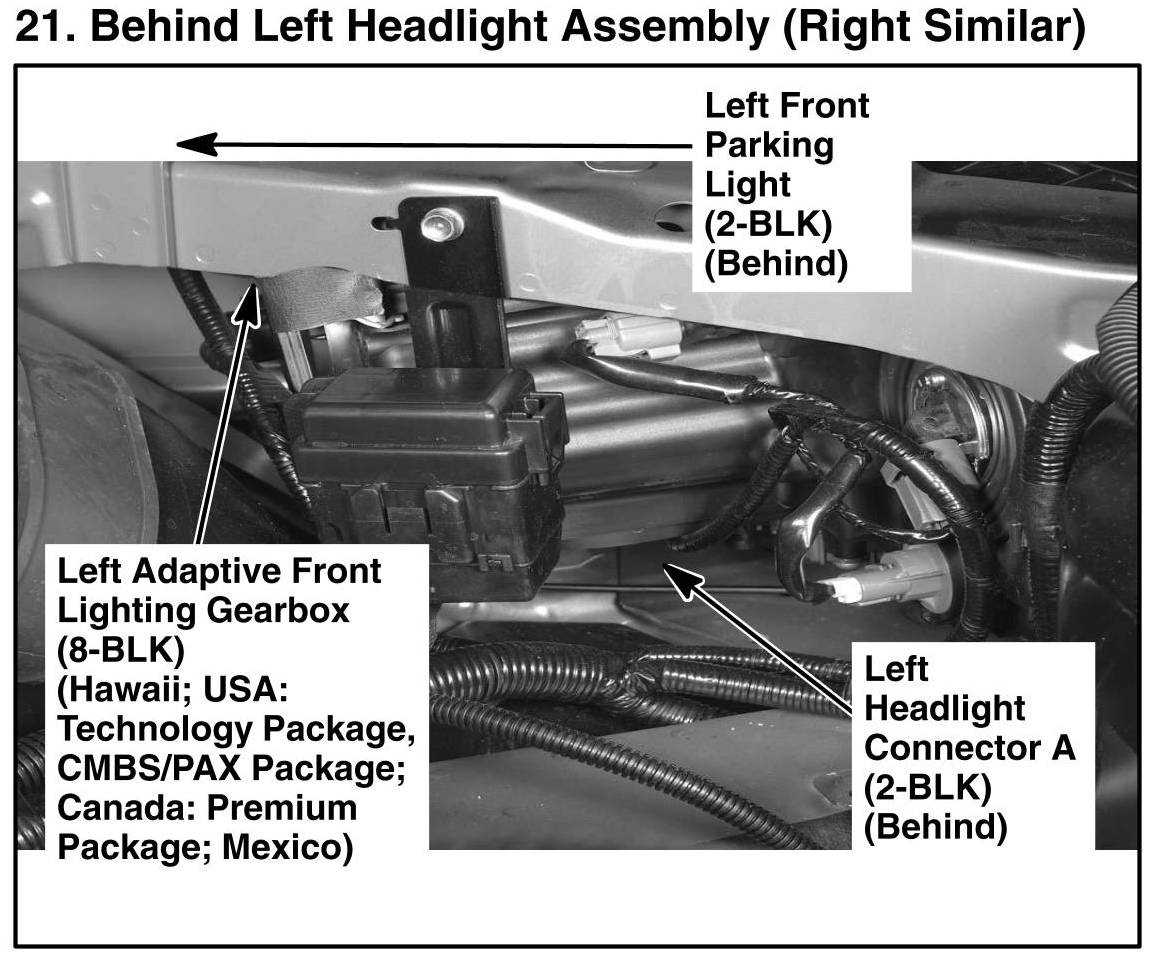 21. Behind Left Headlight Assembly (Right Similar)

Left Front Parking Light (2-BLK) (Behind)

Left Adaptive Front Lighting Gearbox (8-BLK) (Hawaii; USA: Technology Package, CMBS/PAX Package; Canada: Premium Package; Mexico)

Left Headlight Connector A (2-BLK) (Behind)