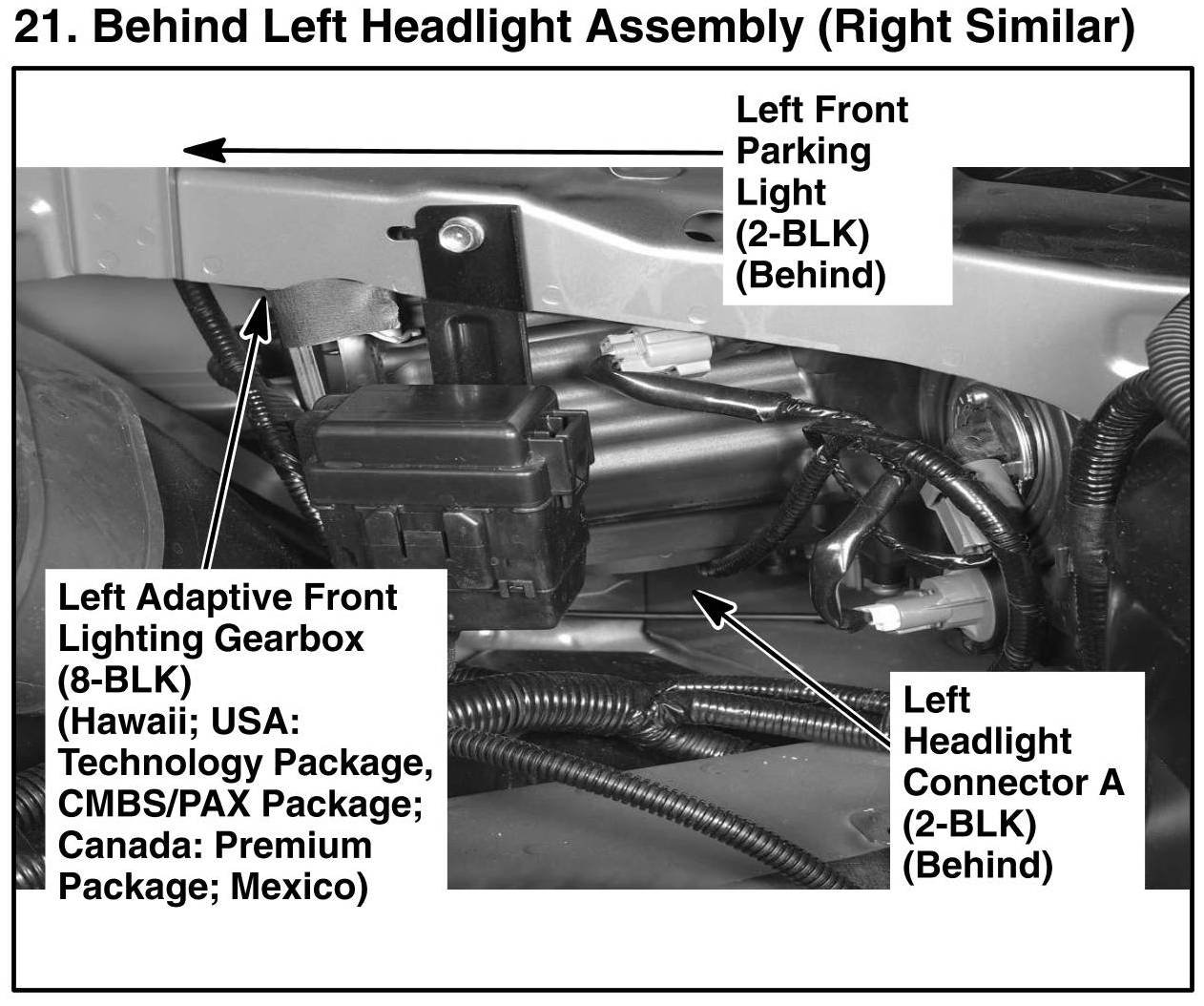 21. Behind Left Headlight Assembly (Right Similar)

Left Front Parking Light (2-BLK) (Behind)

Left Adaptive Front Lighting Gearbox (8-BLK) (Hawaii; USA: Technology Package, CMBS/PAX Package; Canada: Premium Package; Mexico)

Left Headlight Connector A (2-BLK) (Behind)