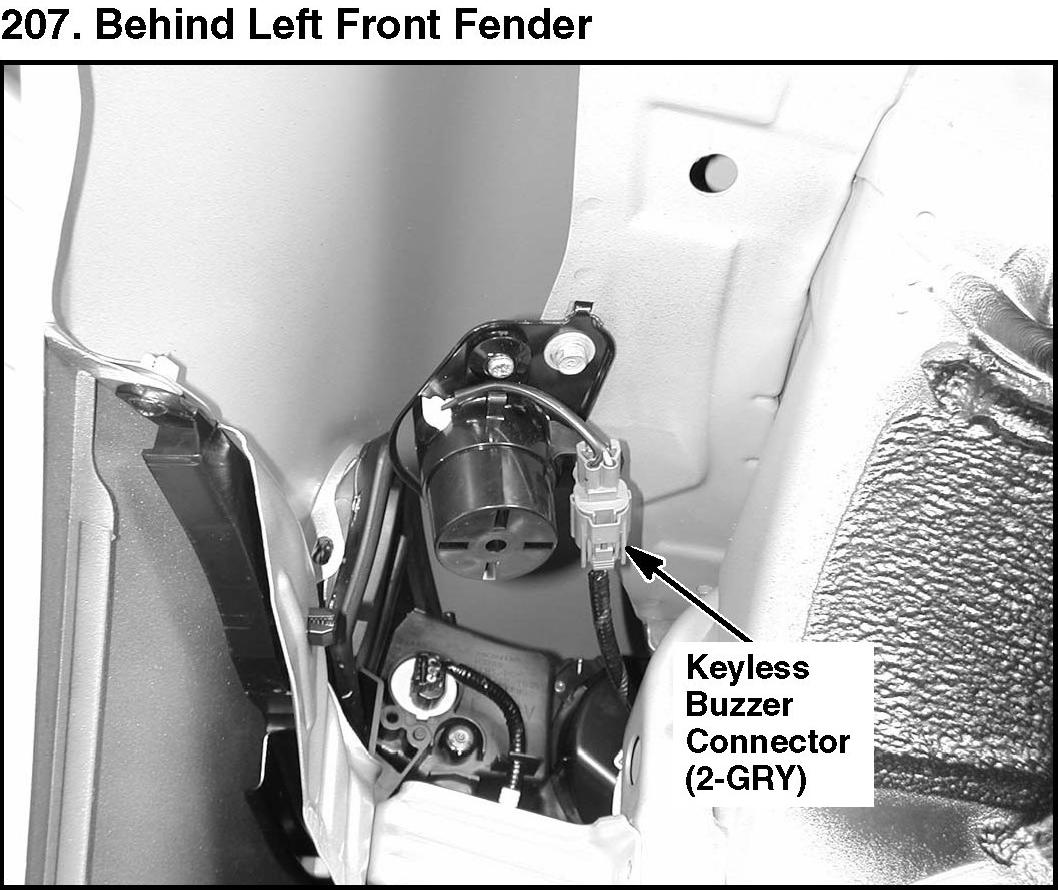 207. Behind Left Front Fender

Keyless Buzzer Connector (2-GRY)