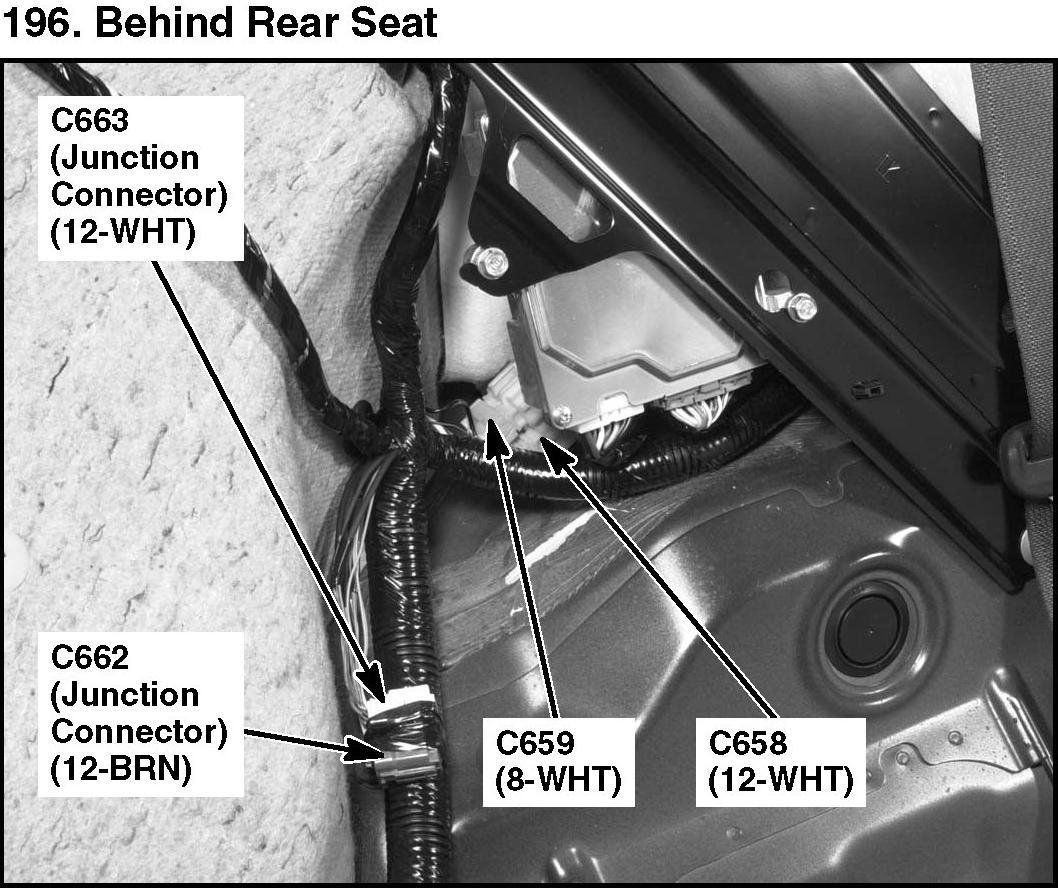 196. Behind Rear Seat

C663 (Junction Connector) (12-WHT)

C662 (Junction Connector) (12-BRN)

C659 (8-WHT)

C658 (12-WHT)