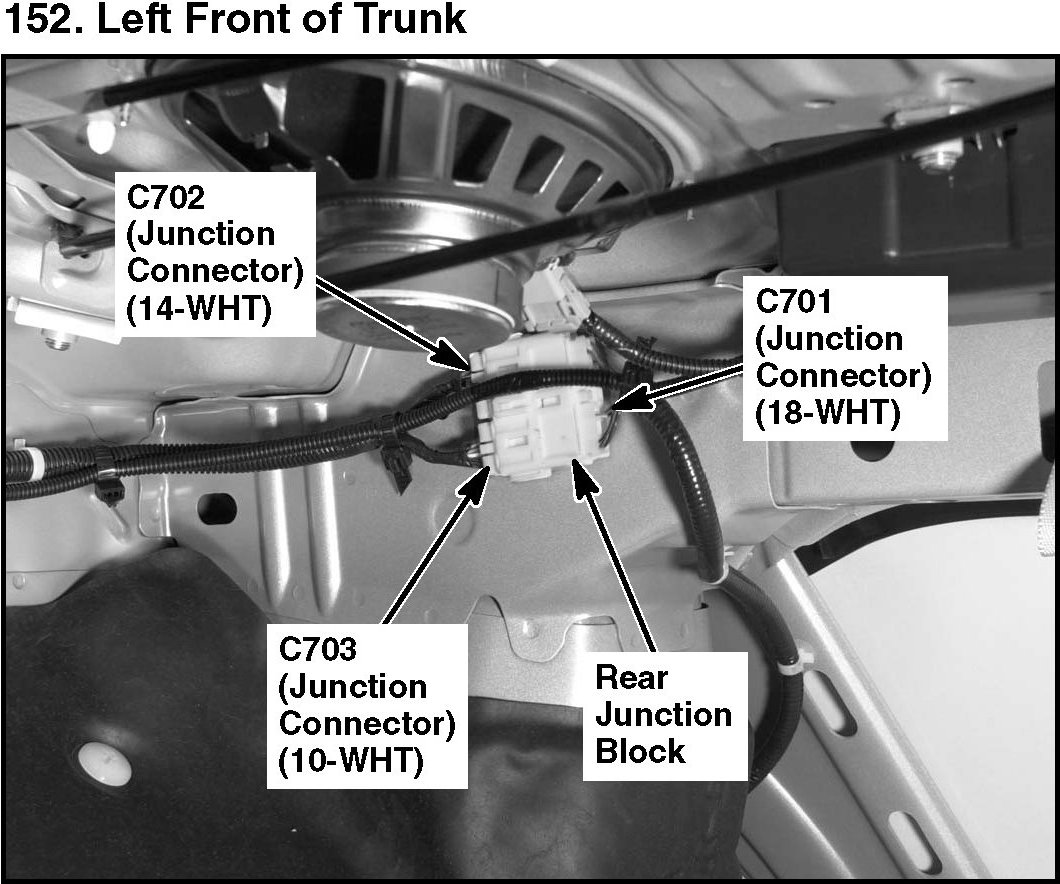 152. Left Front of Trunk

C702
(Junction
Connector)
(14-WHT)

C701
(Junction
Connector)
(18-WHT)

C703
(Junction
Connector)
(10-WHT)

Rear
Junction
Block