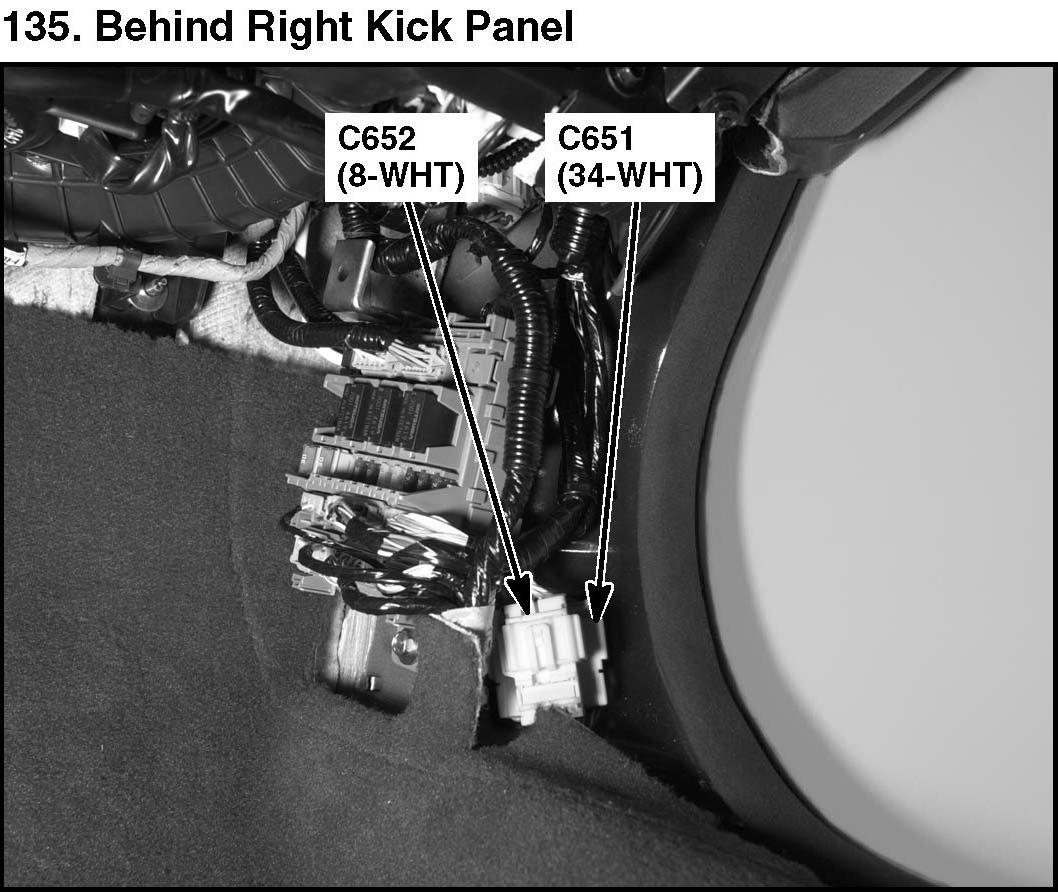 135. Behind Right Kick Panel

C652
(8-WHT)

C651
(34-WHT)