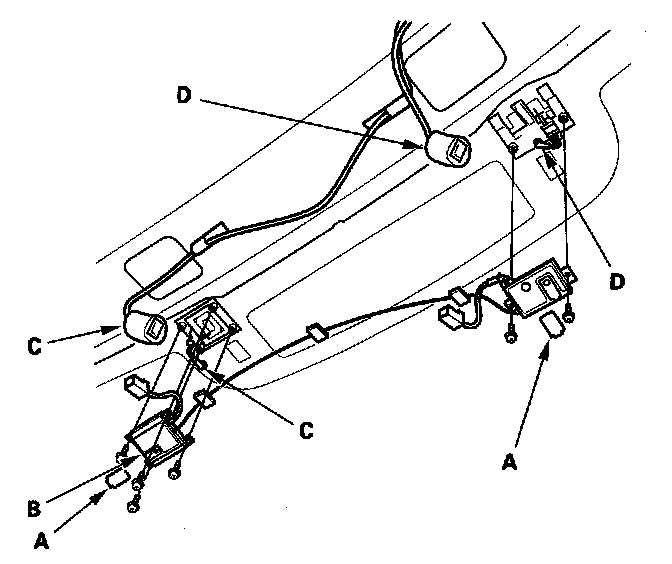 D
D
C
C
A
B
A