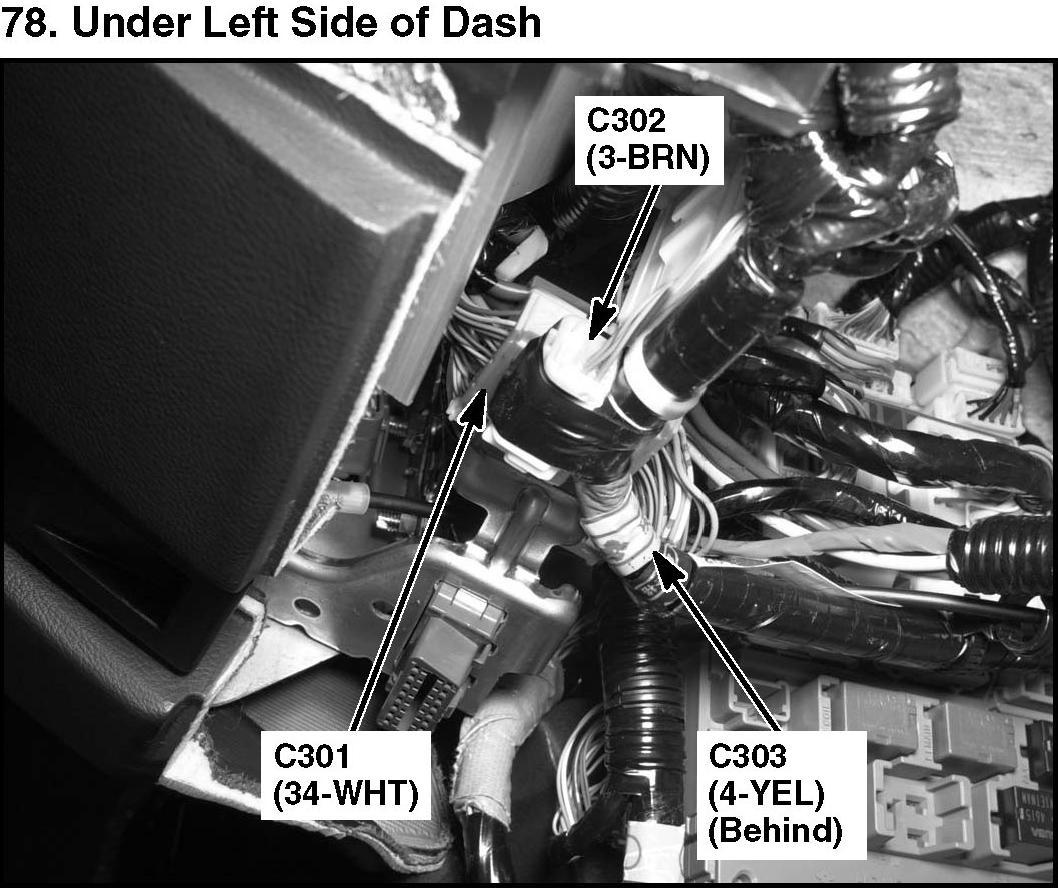 78. Under Left Side of Dash

C302
(3-BRN)

C301
(34-WHT)

C303
(4-YEL)
(Behind)