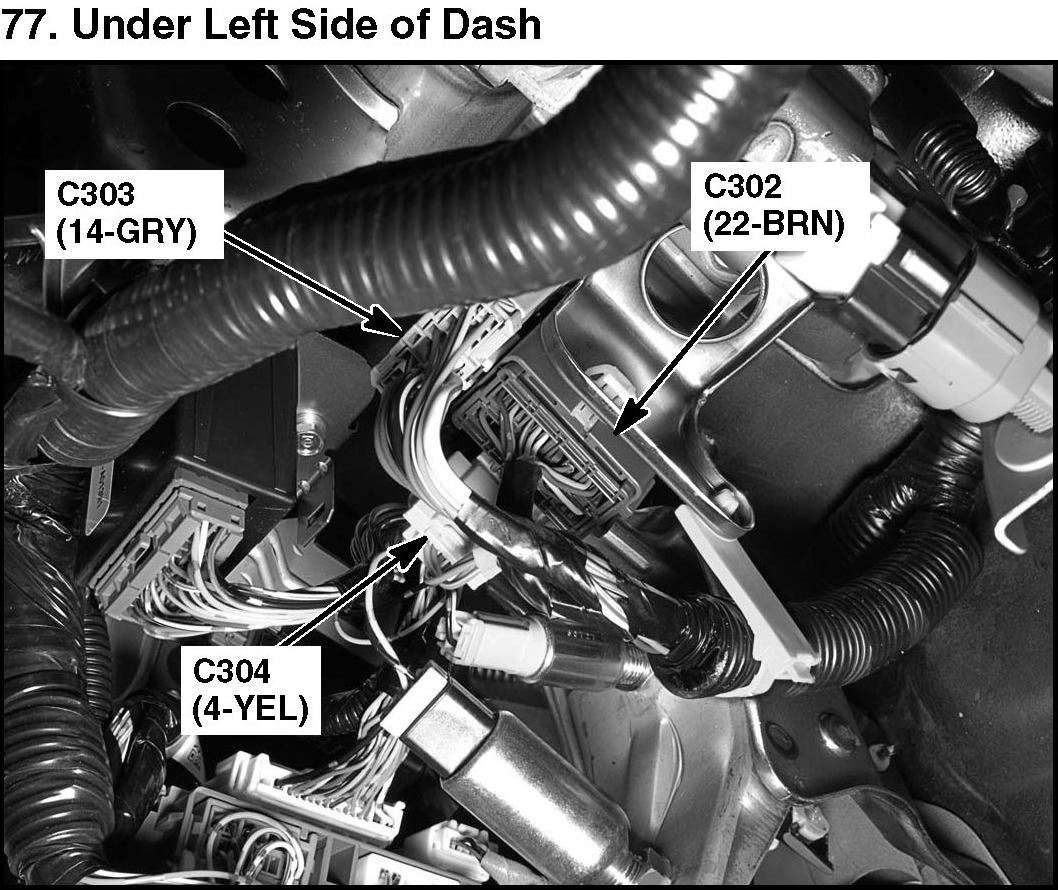 77. Under Left Side of Dash

C303
(14-GRY)

C302
(22-BRN)

C304
(4-YEL)