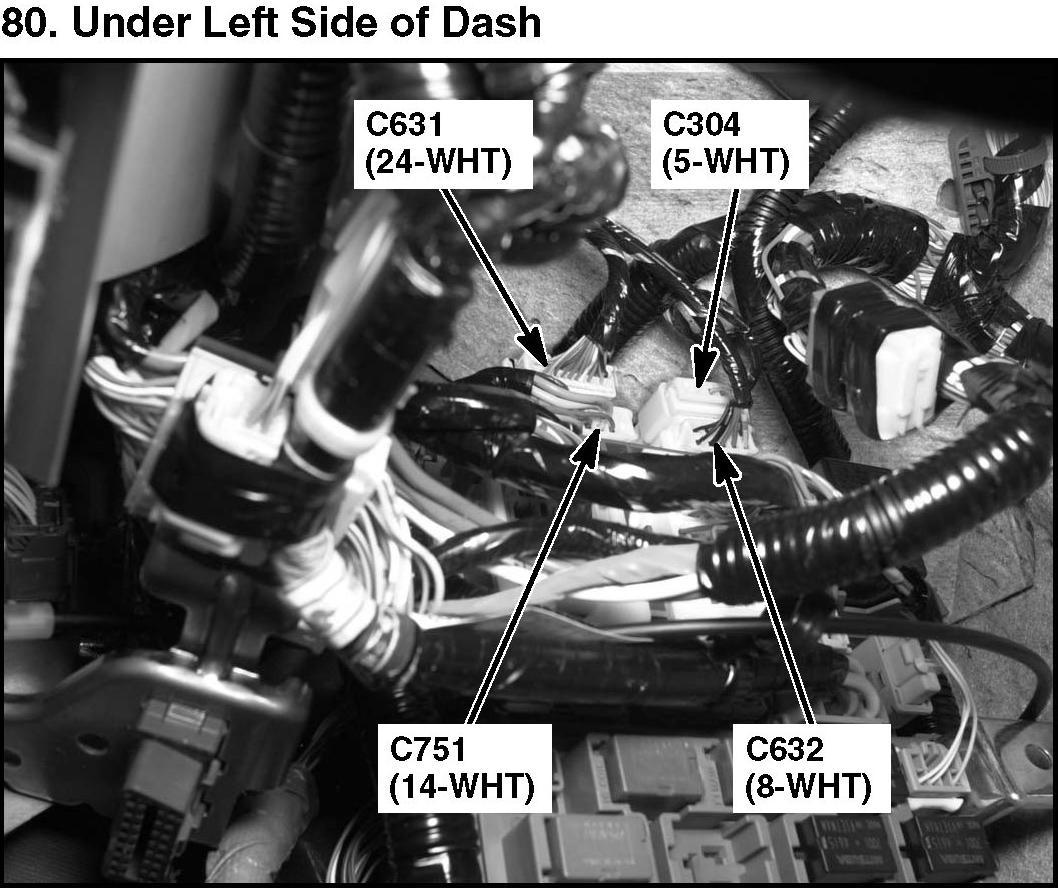 80. Under Left Side of Dash

C631
(24-WHT)

C304
(5-WHT)

C751
(14-WHT)

C632
(8-WHT)