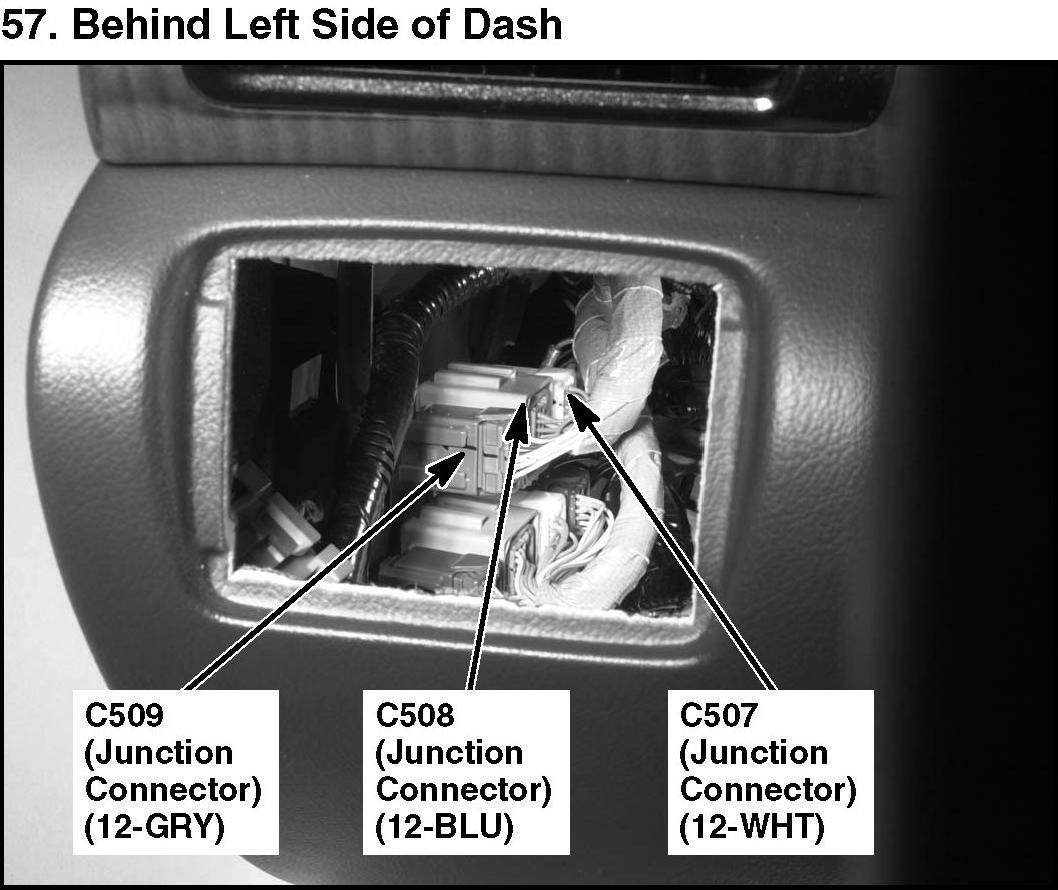 57. Behind Left Side of Dash

C509 (Junction Connector) (12-GRY)

C508 (Junction Connector) (12-BLU)

C507 (Junction Connector) (12-WHT)