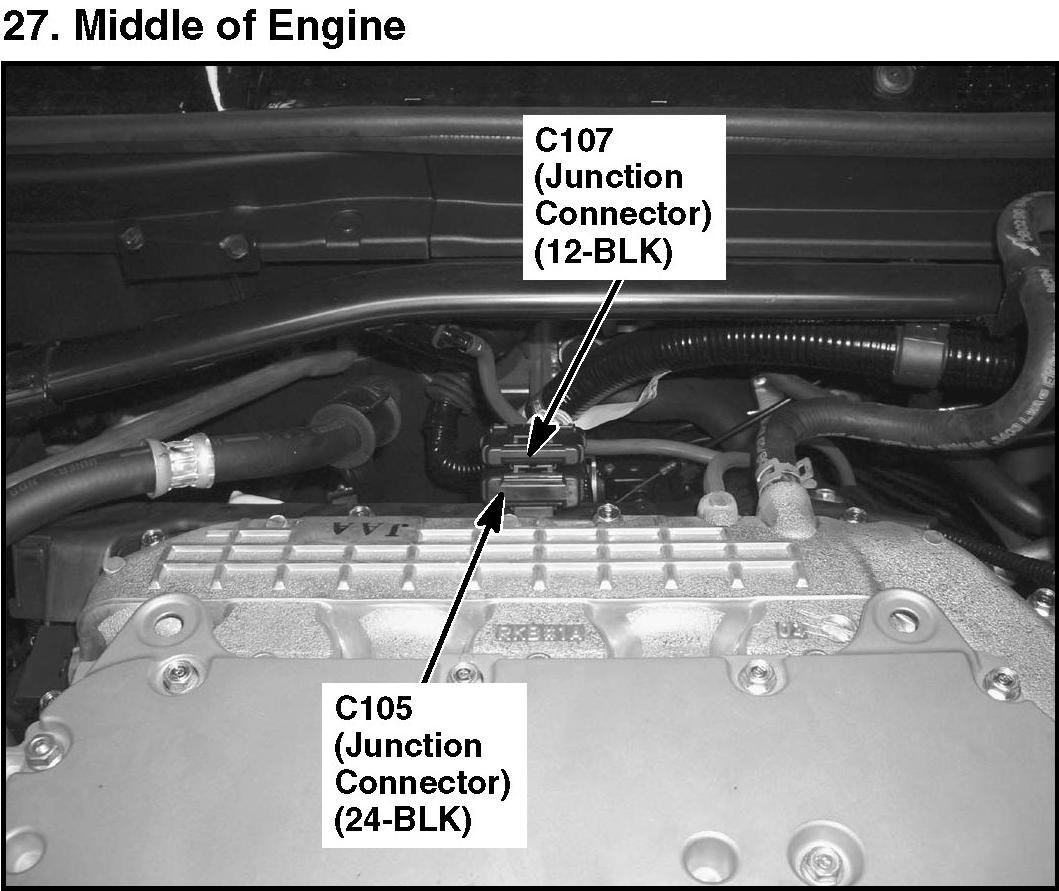 27. Middle of Engine

C107
(Junction
Connector)
(12-BLK)

C105
(Junction
Connector)
(24-BLK)