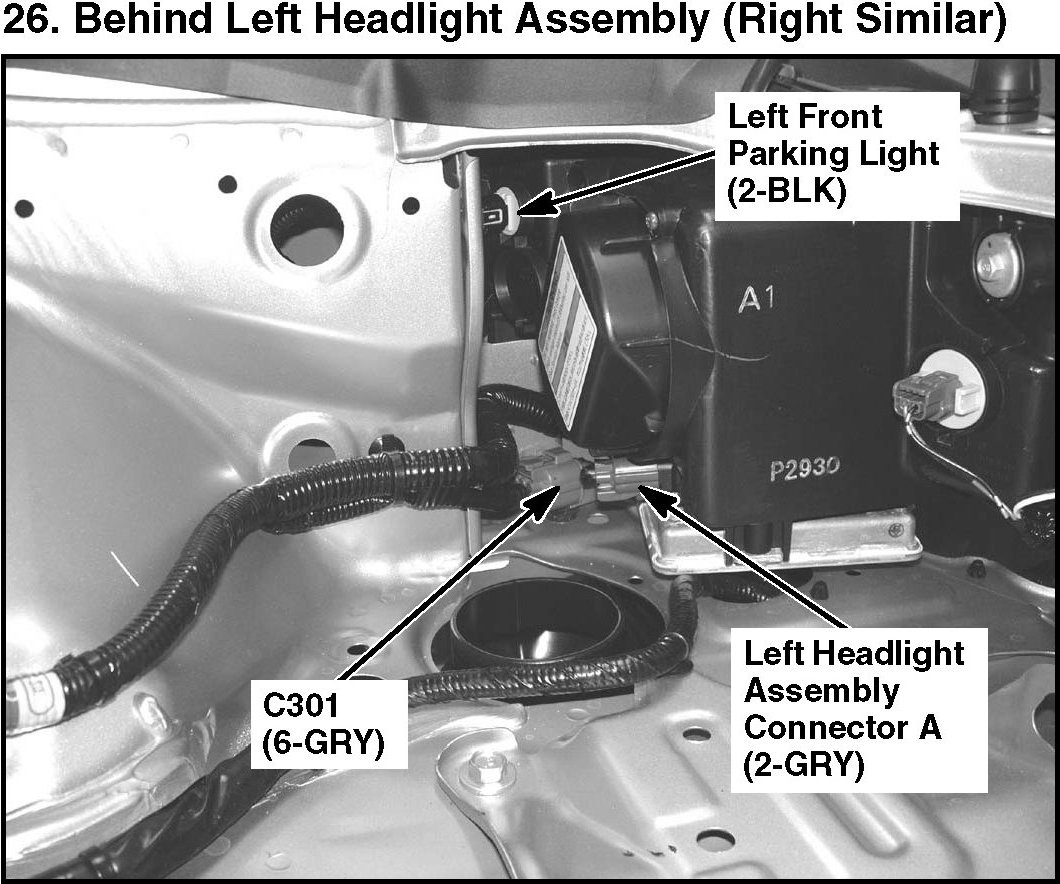 26. Behind Left Headlight Assembly (Right Similar)

Left Front
Parking Light
(2-BLK)

A1

P2930

C301
(6-GRY)

Left Headlight
Assembly
Connector A
(2-GRY)