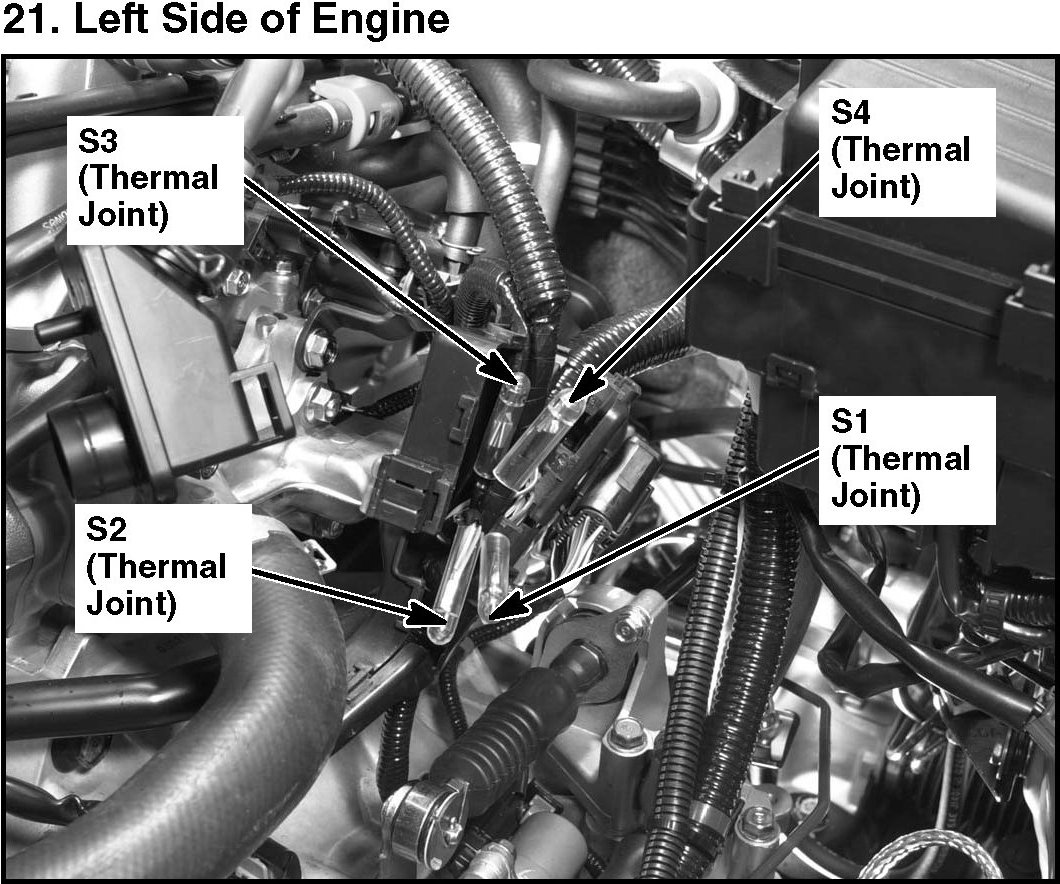 21. Left Side of Engine

S3 (Thermal Joint)

S4 (Thermal Joint)

S1 (Thermal Joint)

S2 (Thermal Joint)