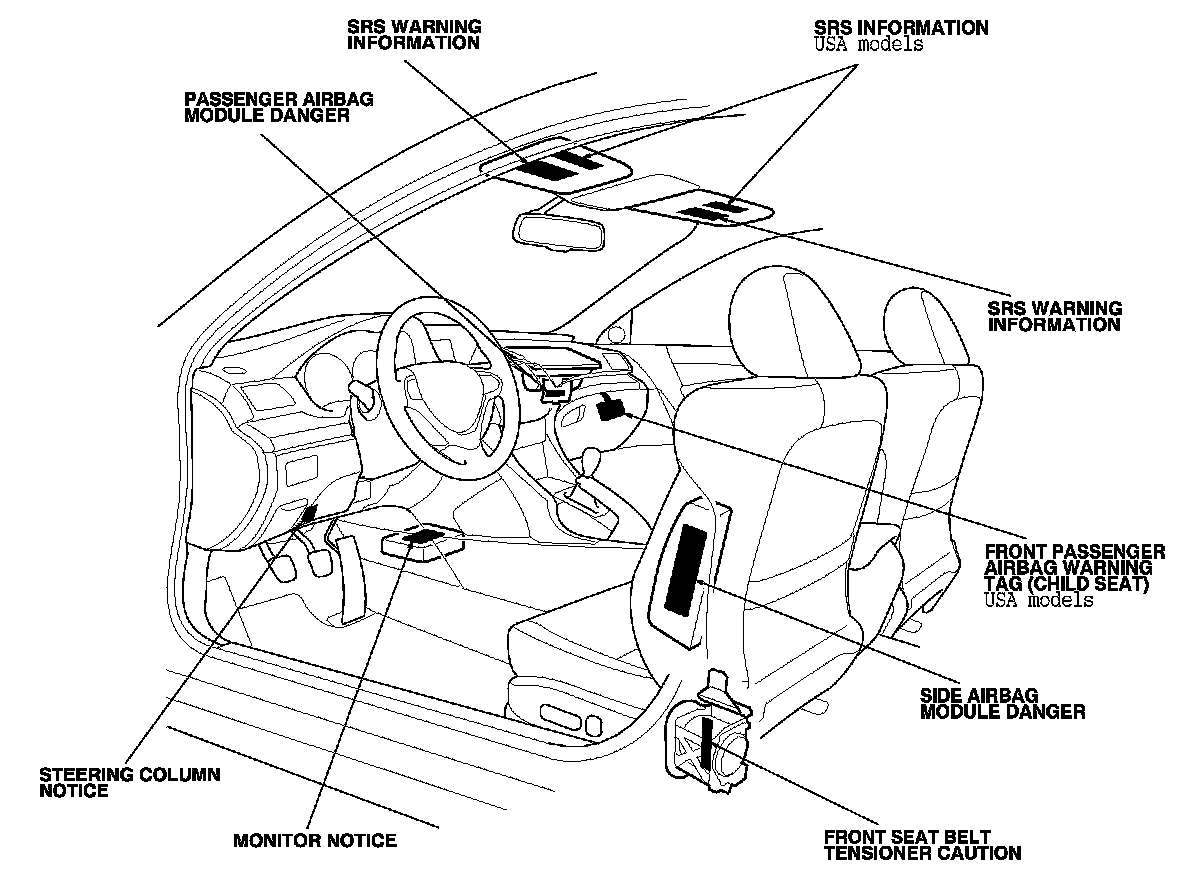 SRS WARNING INFORMATION

SRS INFORMATION
USA models

PASSENGER AIRBAG MODULE DANGER

SRS WARNING INFORMATION

FRONT PASSENGER AIRBAG WARNING TAG (CHILD SEAT)
USA models

SIDE AIRBAG MODULE DANGER

STEERING COLUMN NOTICE

MONITOR NOTICE

FRONT SEAT BELT TENSIONER CAUTION