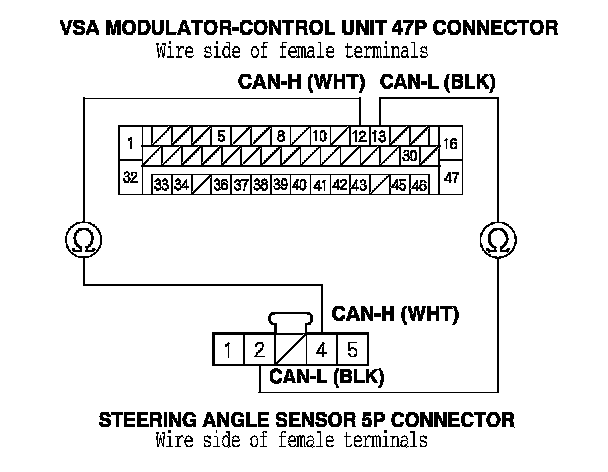 VSA MODULATOR-CONTROL UNIT 47P CONNECTOR
Wire side of female terminals

CAN-H (WHT) CAN-L (BLK)

1 5 8 10 12 13 16
30
32 33 34 36 37 38 39 40 41 42 43 45 46 47

Ω Ω

CAN-H (WHT)

1 2 4 5

CAN-L (BLK)

STEERING ANGLE SENSOR 5P CONNECTOR
Wire side of female terminals