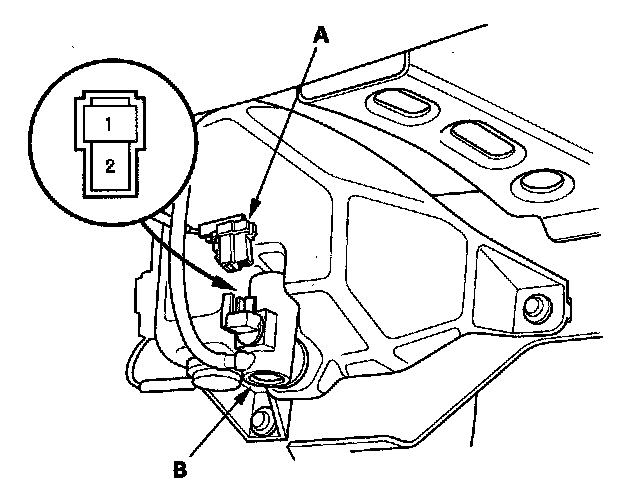 A

1

2

B