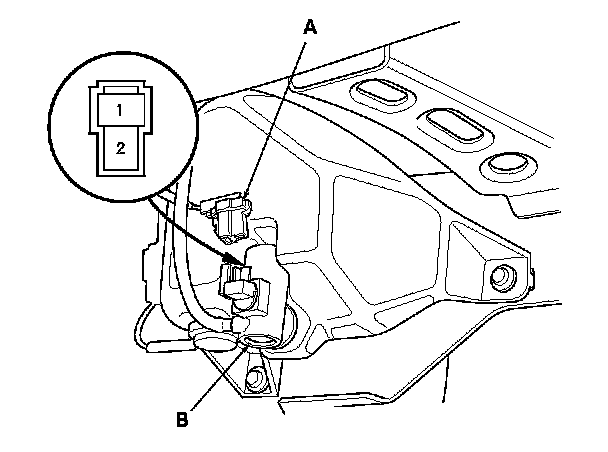 A

1
2

B