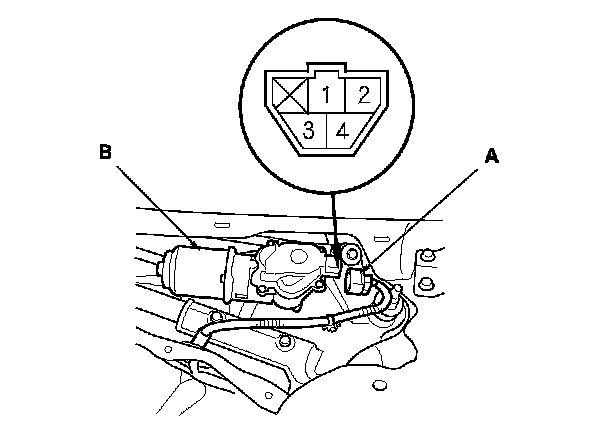 1 2
3 4
B
A