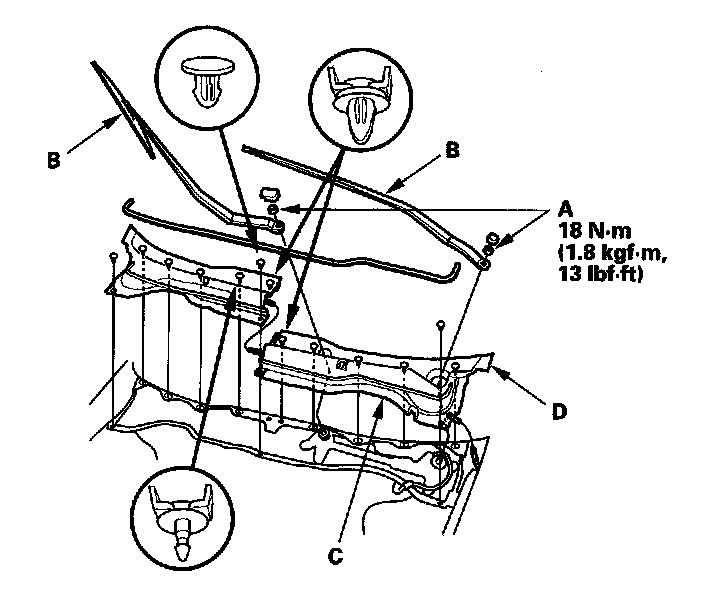 B

B

A
18 N·m
(1.8 kgf·m,
13 lbf·ft)

D

C